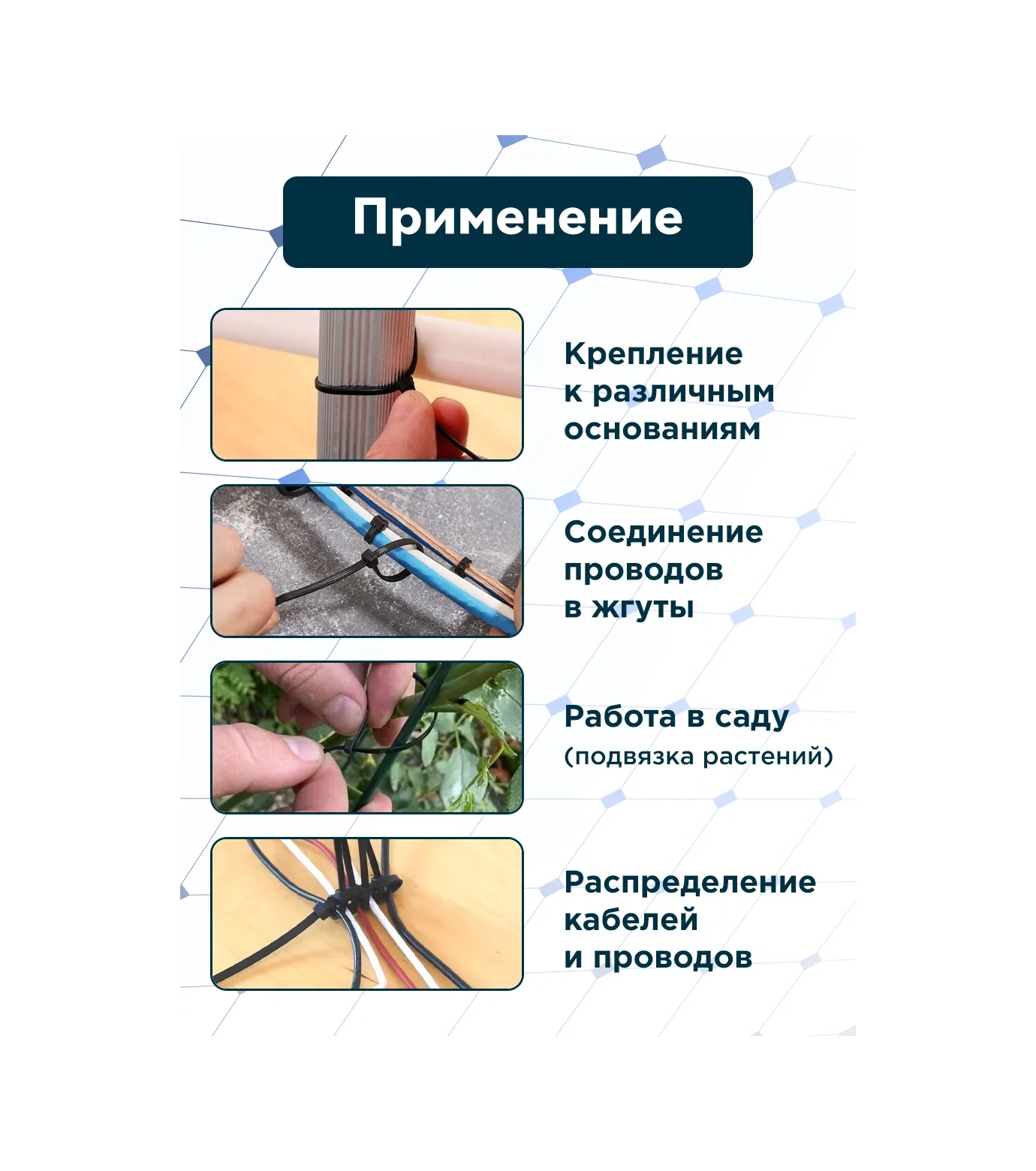 Применение

Крепление к различным основаниям

Соединение проводов в жгуты

Работа в саду (подвязка растений)

Распределение кабелей и проводов