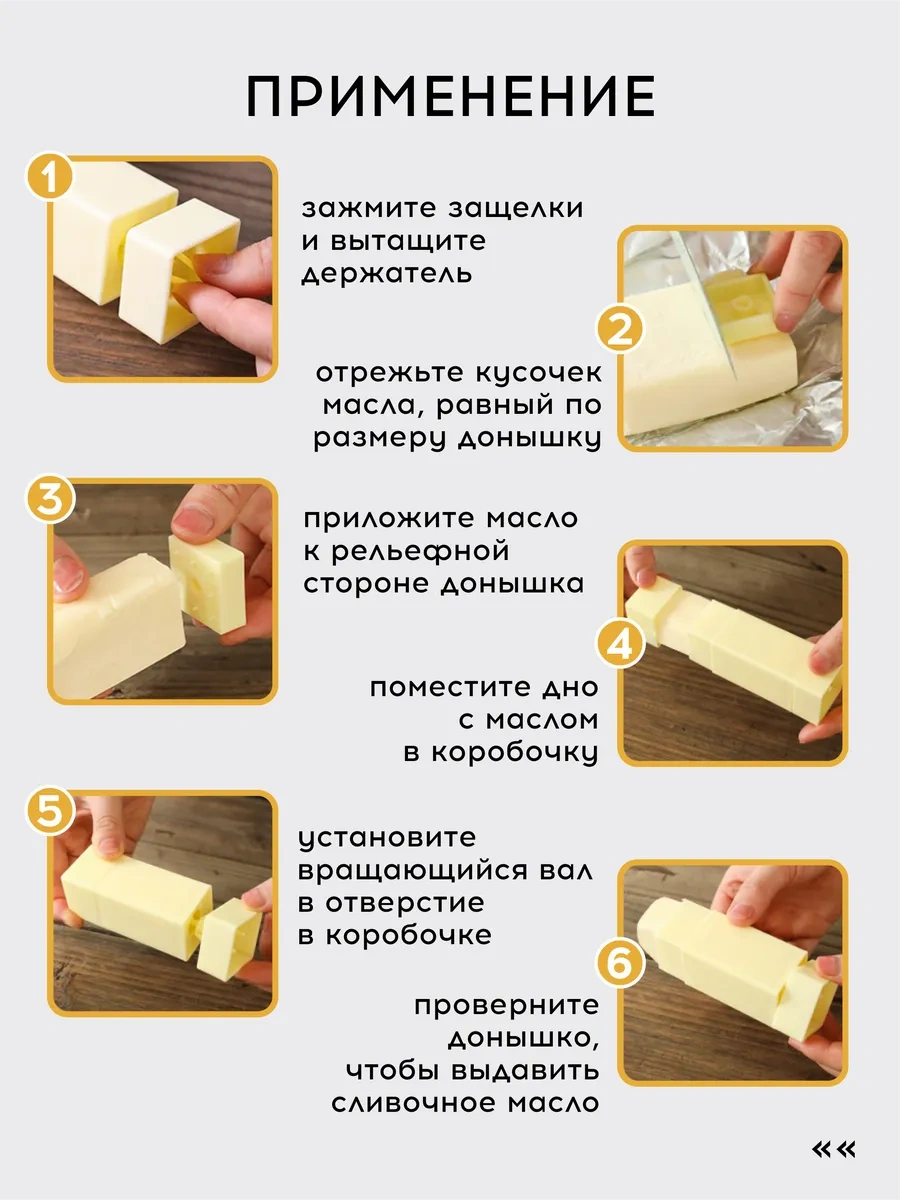 ПРИМЕНЕНИЕ

1

зажмите защелки и вытащите держатель

2

отрежьте кусочек масла, равный по размеру донышку

3

приложите масло к рельефной стороне донышка

4

поместите дно с маслом в коробочку

5

установите вращающийся вал в отверстие в коробочке

6

проверните донышко, чтобы выдавить сливочное масло

««