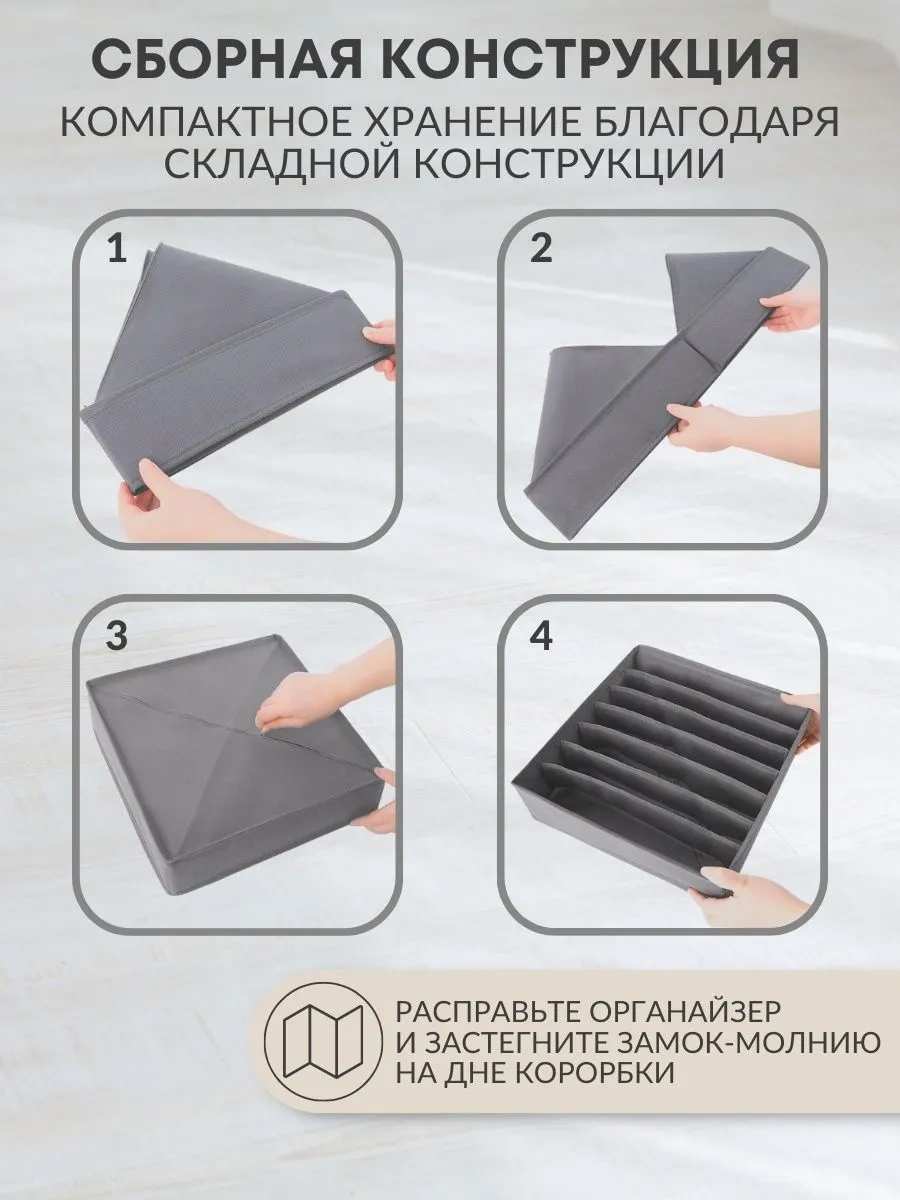 СБОРНАЯ КОНСТРУКЦИЯ

КОМПАКТНОЕ ХРАНЕНИЕ БЛАГОДАРЯ СКЛАДНОЙ КОНСТРУКЦИИ

1

2

3

4

РАСПРАВЬТЕ ОРГАНАЙЗЕР И ЗАСТЕГНИТЕ ЗАМОК-МОЛНИЮ НА ДНЕ КОРОБКИ