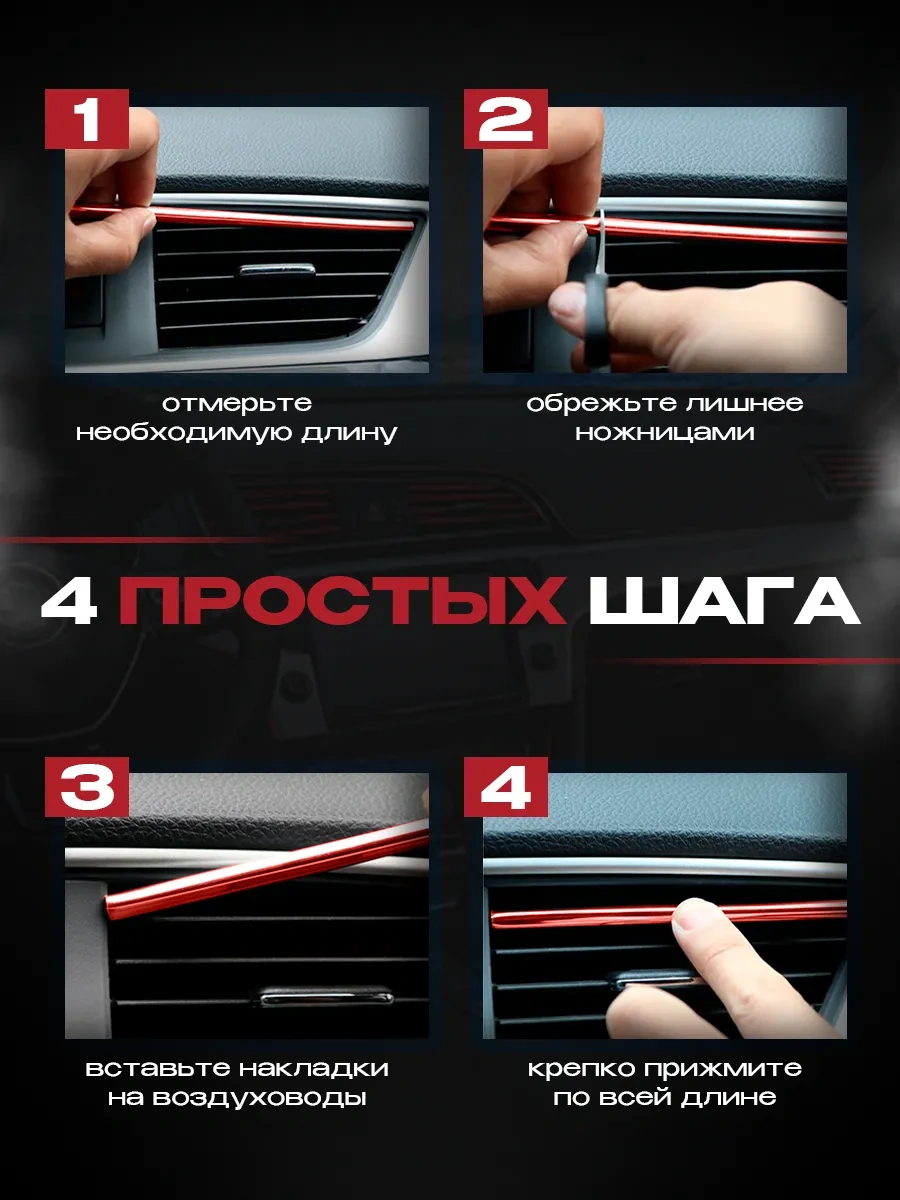 1

отмерьте необходимую длину

2

обрежьте лишнее ножницами

4 ПРОСТЫХ ШАГА

3

вставьте накладки на воздуховоды

4

крепко прижмите по всей длине