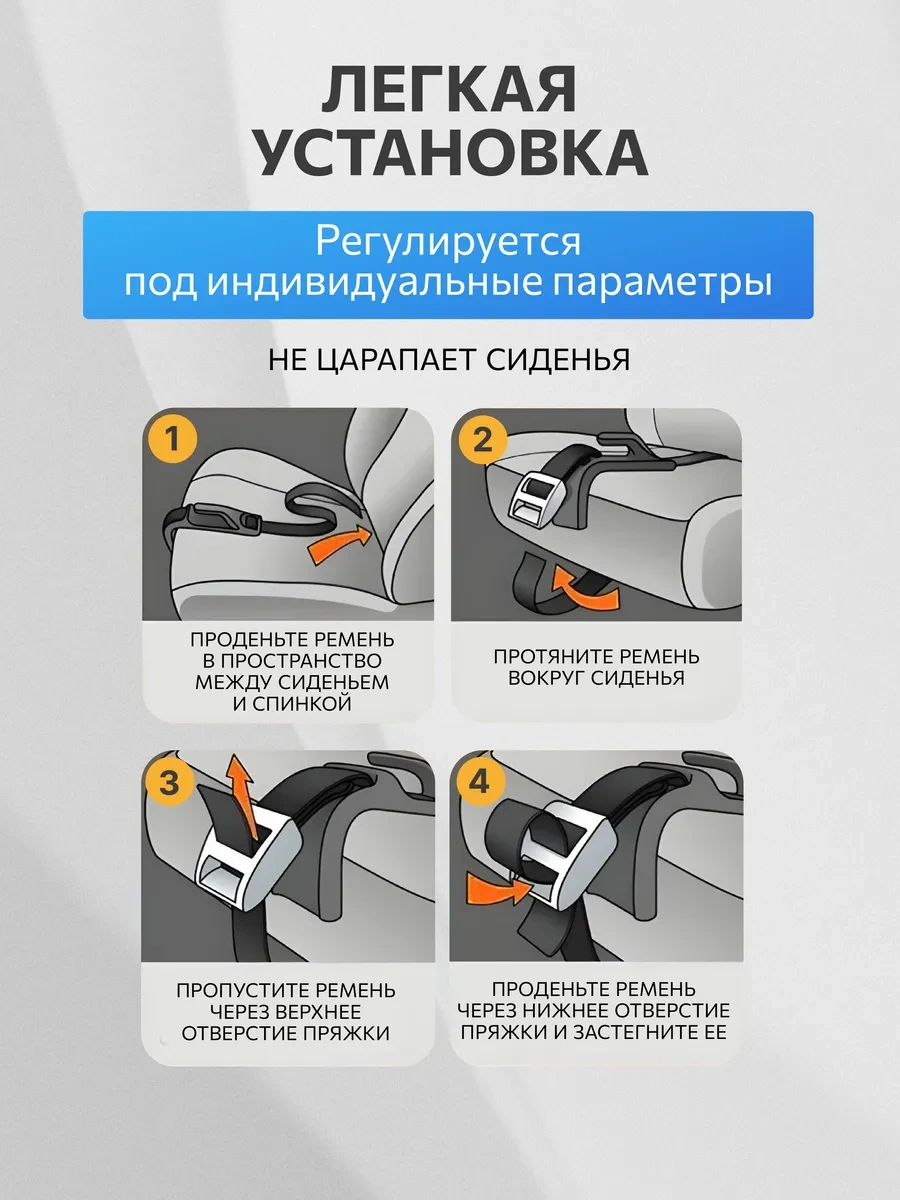 ЛЕГКАЯ УСТАНОВКА

Регулируется под индивидуальные параметры

НЕ ЦАРАПАЕТ СИДЕНЬЯ

1

ПРОДЕНЬТЕ РЕМЕНЬ В ПРОСТРАНСТВО МЕЖДУ СИДЕНЬЕМ И СПИНКОЙ

2

ПРОТЯНИТЕ РЕМЕНЬ ВОКРУГ СИДЕНЬЯ

3

ПРОПУСТИТЕ РЕМЕНЬ ЧЕРЕЗ ВЕРХНЕЕ ОТВЕРСТИЕ ПРЯЖКИ

4

ПРОДЕНЬТЕ РЕМЕНЬ ЧЕРЕЗ НИЖНЕЕ ОТВЕРСТИЕ ПРЯЖКИ И ЗАСТЕГНИТЕ ЕЕ