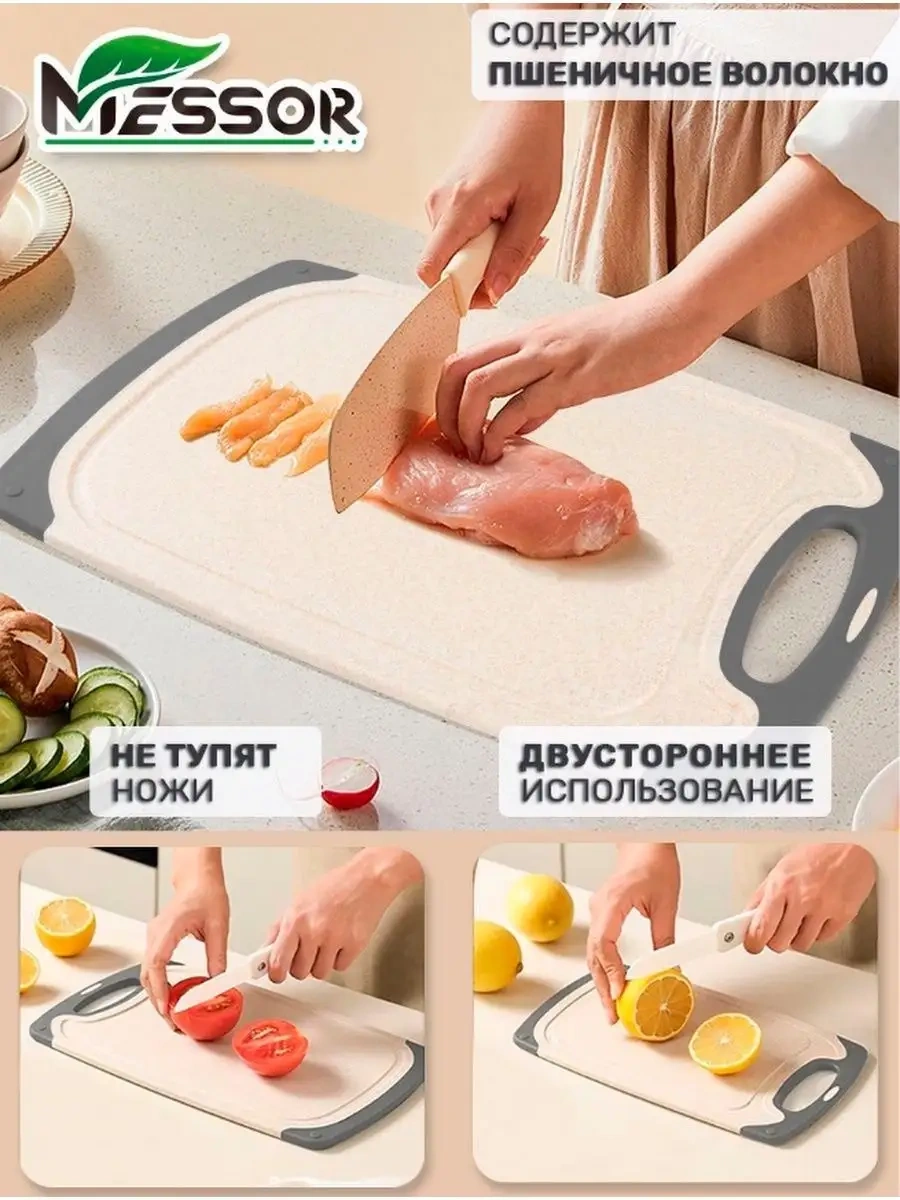 MESSOR

СОДЕРЖИТ ПШЕНИЧНОЕ ВОЛОКНО

НЕ ТУПЯТ НОЖИ

ДВУСТОРОННЕЕ ИСПОЛЬЗОВАНИЕ