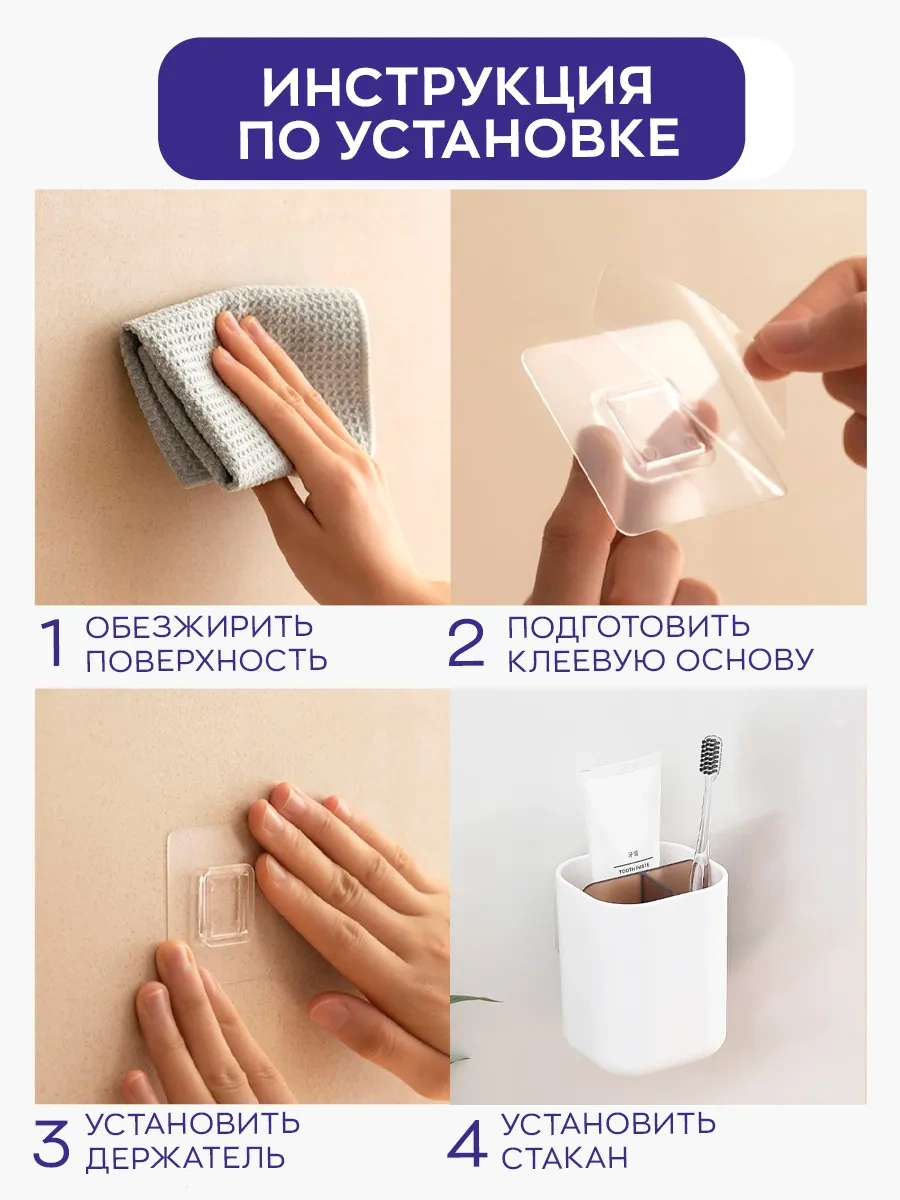 ИНСТРУКЦИЯ ПО УСТАНОВКЕ

1 ОБЕЗЖИРИТЬ ПОВЕРХНОСТЬ

2 ПОДГОТОВИТЬ КЛЕЕВУЮ ОСНОВУ

TOOTHPASTE

3 УСТАНОВИТЬ ДЕРЖАТЕЛЬ

4 УСТАНОВИТЬ СТАКАН