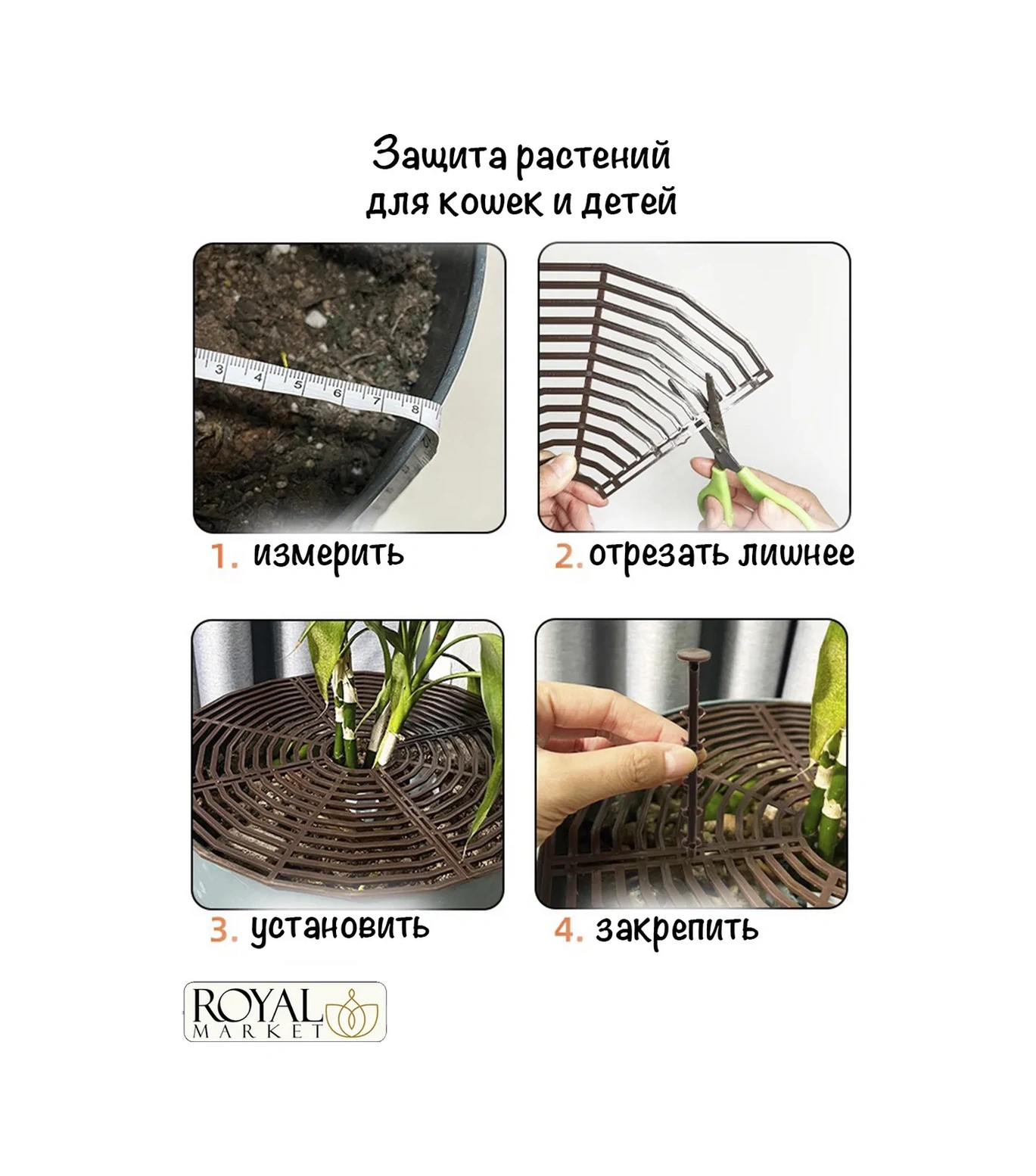 Защита растений
для кошек и детей

3 4 5 6 7 8

1. измерить

2. отрезать лишнее

3. установить

4. закрепить

ROYAL
MARKET