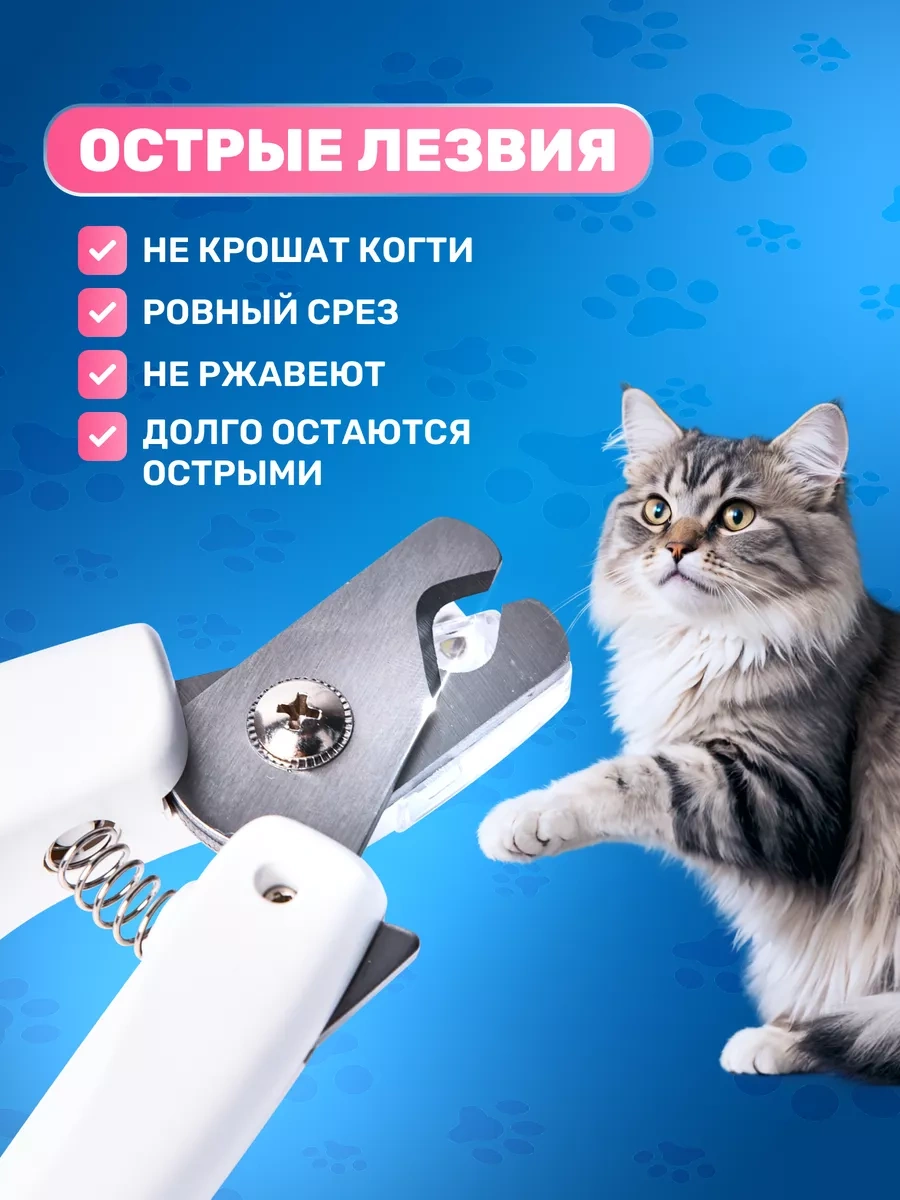 ОСТРЫЕ ЛЕЗВИЯ

НЕ КРОШАТ КОГТИ

РОВНЫЙ СРЕЗ

НЕ РЖАВЕЮТ

ДОЛГО ОСТАЮТСЯ ОСТРЫМИ