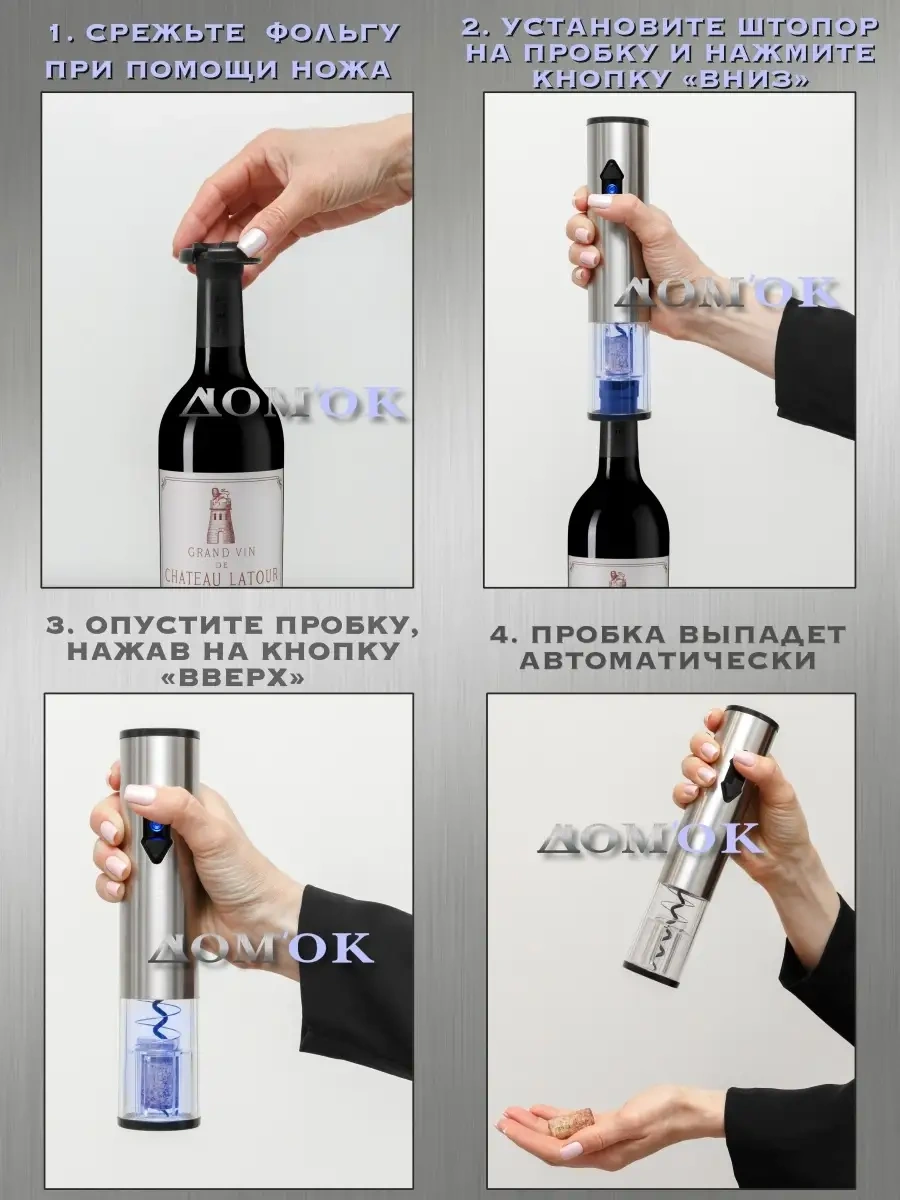 1. СРЕЖЬТЕ ФОЛЬГУ ПРИ ПОМОЩИ НОЖА

ДОМ'ОК

GRAND VIN DE CHATEAU LATOUR

2. УСТАНОВИТЕ ШТОПОР НА ПРОБКУ И НАЖМИТЕ КНОПКУ «ВНИЗ»

ДОМ'ОК

3. ОПУСТИТЕ ПРОБКУ, НАЖАВ НА КНОПКУ «ВВЕРХ»

ДОМ'ОК

4. ПРОБКА ВЫПАДЕТ АВТОМАТИЧЕСКИ

ДОМ'ОК