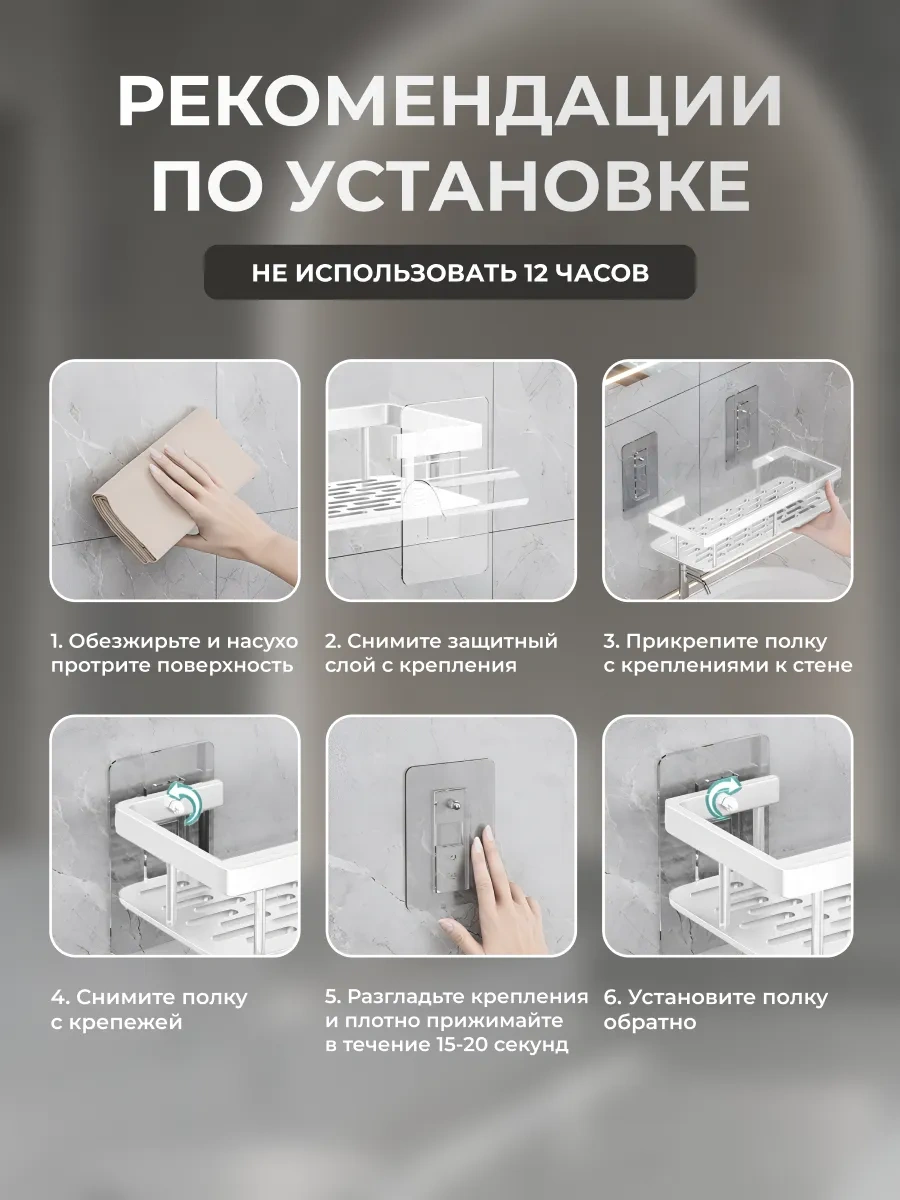 РЕКОМЕНДАЦИИ ПО УСТАНОВКЕ

НЕ ИСПОЛЬЗОВАТЬ 12 ЧАСОВ

1. Обезжирьте и насухо протрите поверхность

2. Снимите защитный слой с крепления

3. Прикрепите полку с креплениями к стене

4. Снимите полку с крепежей

5. Разгладьте крепления и плотно прижимайте в течение 15-20 секунд

6. Установите полку обратно