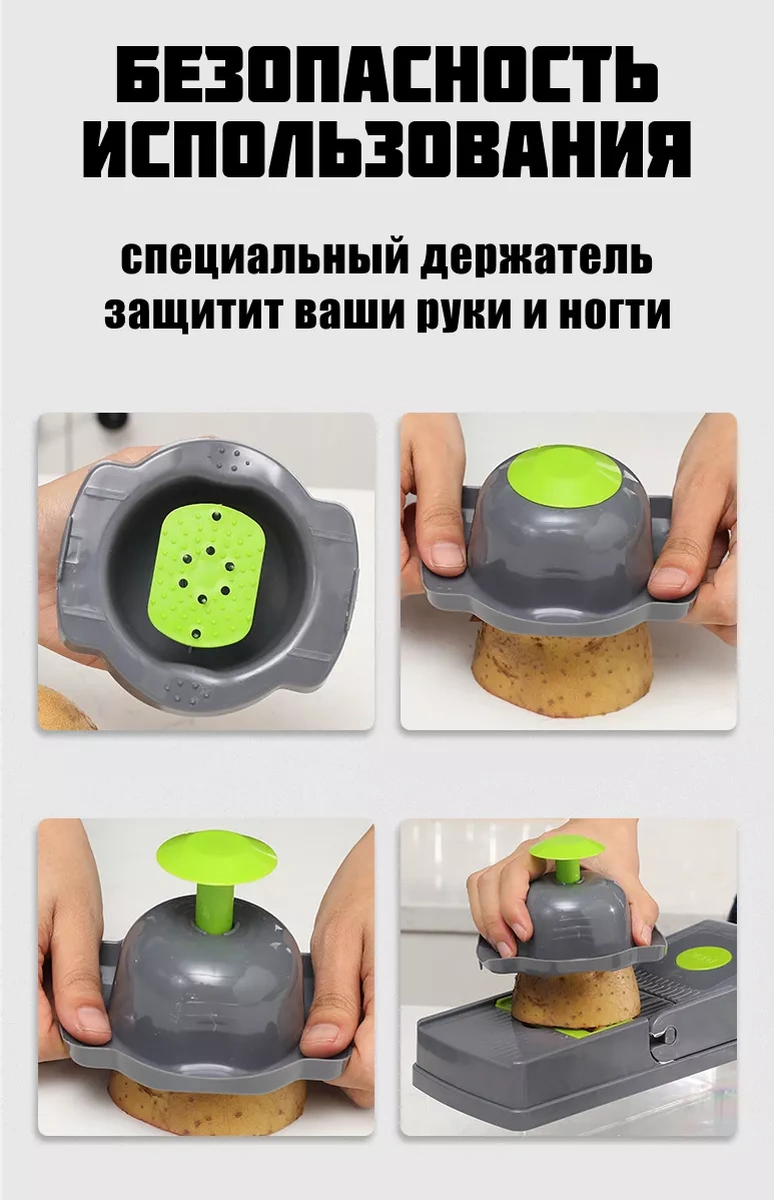 БЕЗОПАСНОСТЬ ИСПОЛЬЗОВАНИЯ

специальный держатель защитит ваши руки и ногти