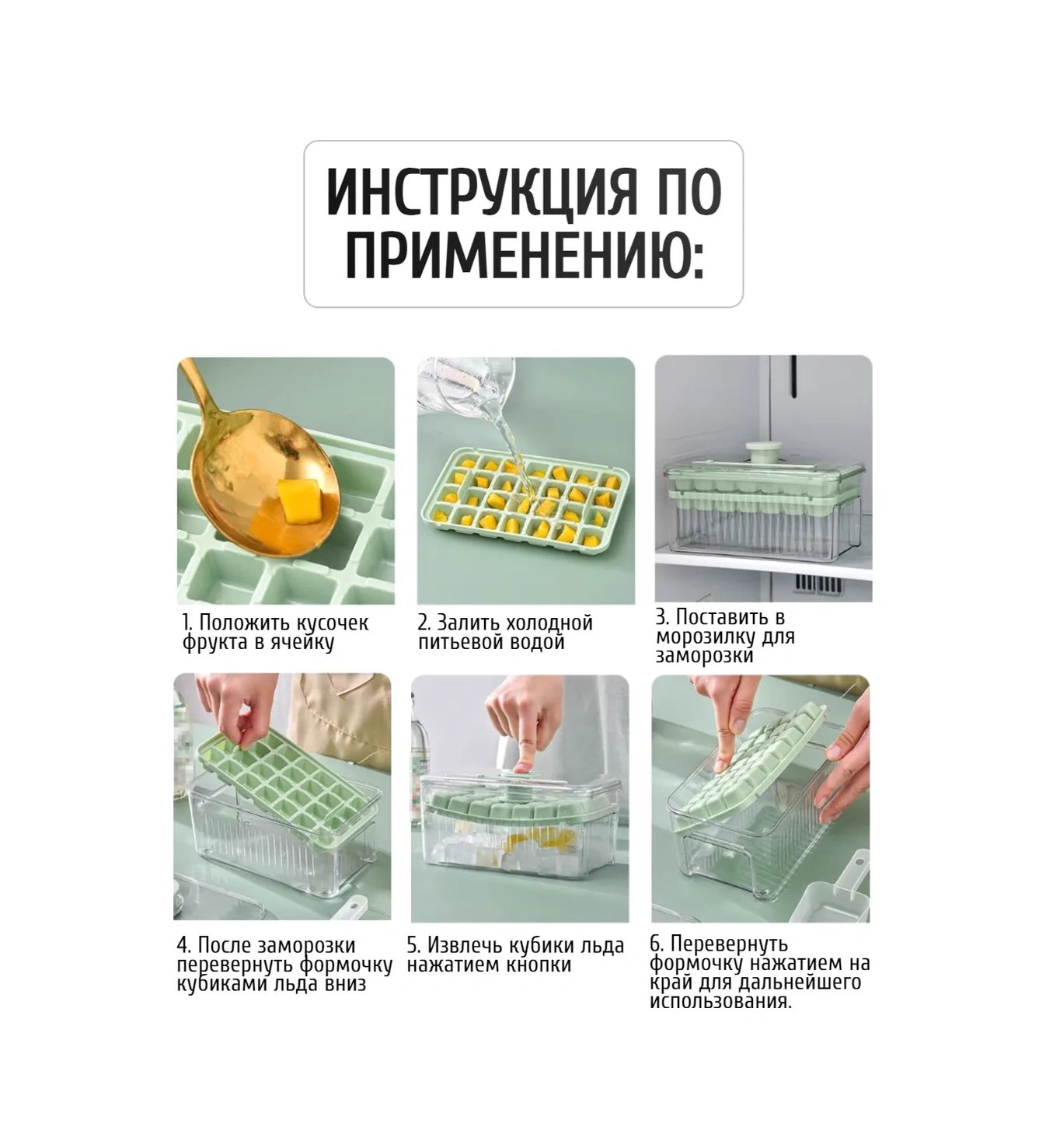 ИНСТРУКЦИЯ ПО ПРИМЕНЕНИЮ:

1. Положить кусочек фрукта в ячейку

2. Залить холодной питьевой водой

3. Поставить в морозилку для заморозки

4. После заморозки перевернуть формочку кубиками льда вниз

5. Извлечь кубики льда нажатием кнопки

6. Перевернуть формочку нажатием на край для дальнейшего использования.