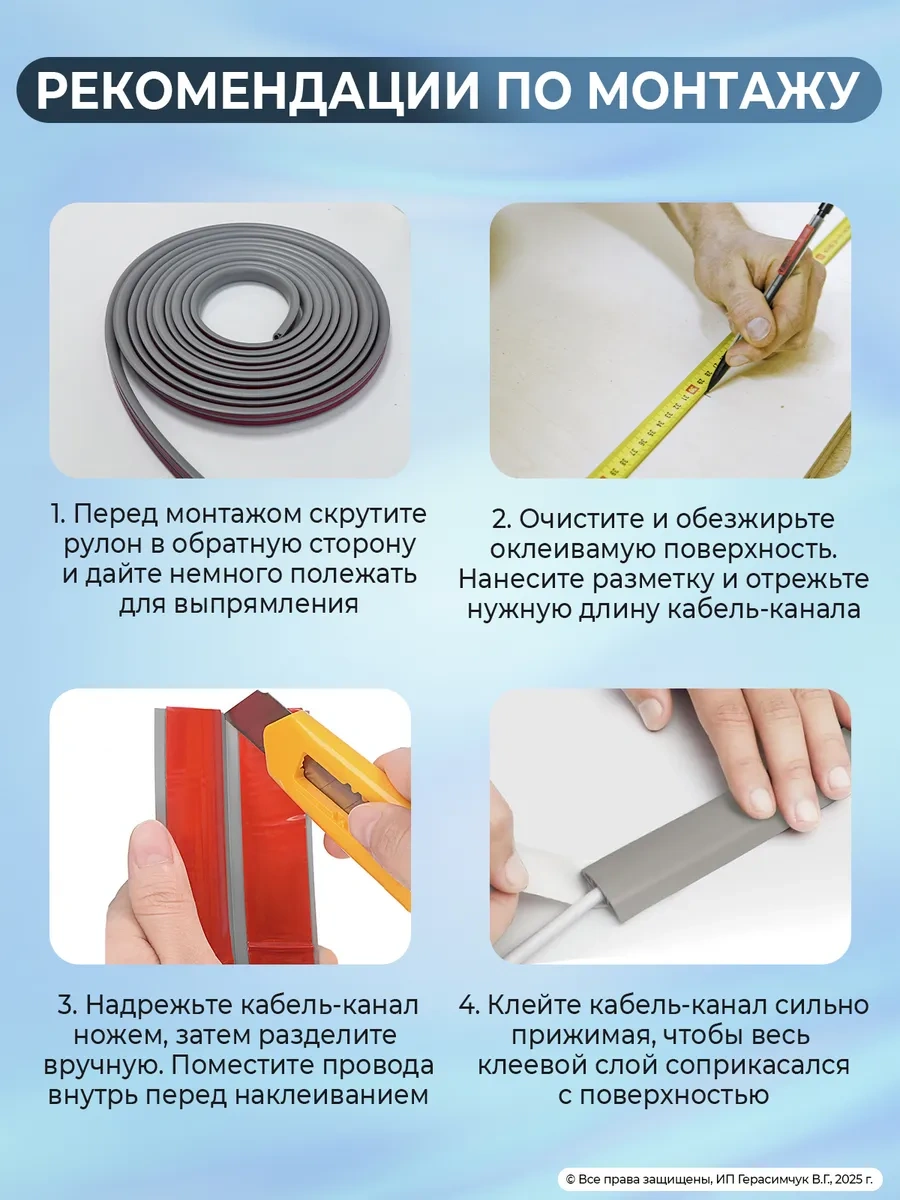 РЕКОМЕНДАЦИИ ПО МОНТАЖУ

1. Перед монтажом скрутите рулон в обратную сторону и дайте немного полежать для выпрямления

2. Очистите и обезжирьте оклеивамую поверхность. Нанесите разметку и отрежьте нужную длину кабель-канала

3. Надрежьте кабель-канал ножем, затем разделите вручную. Поместите провода внутрь перед наклеиванием

4. Клейте кабель-канал сильно прижимая, чтобы весь клеевой слой соприкасался с поверхностью

© Все права защищены, ИП Герасимчук В.Г., 2025 г.