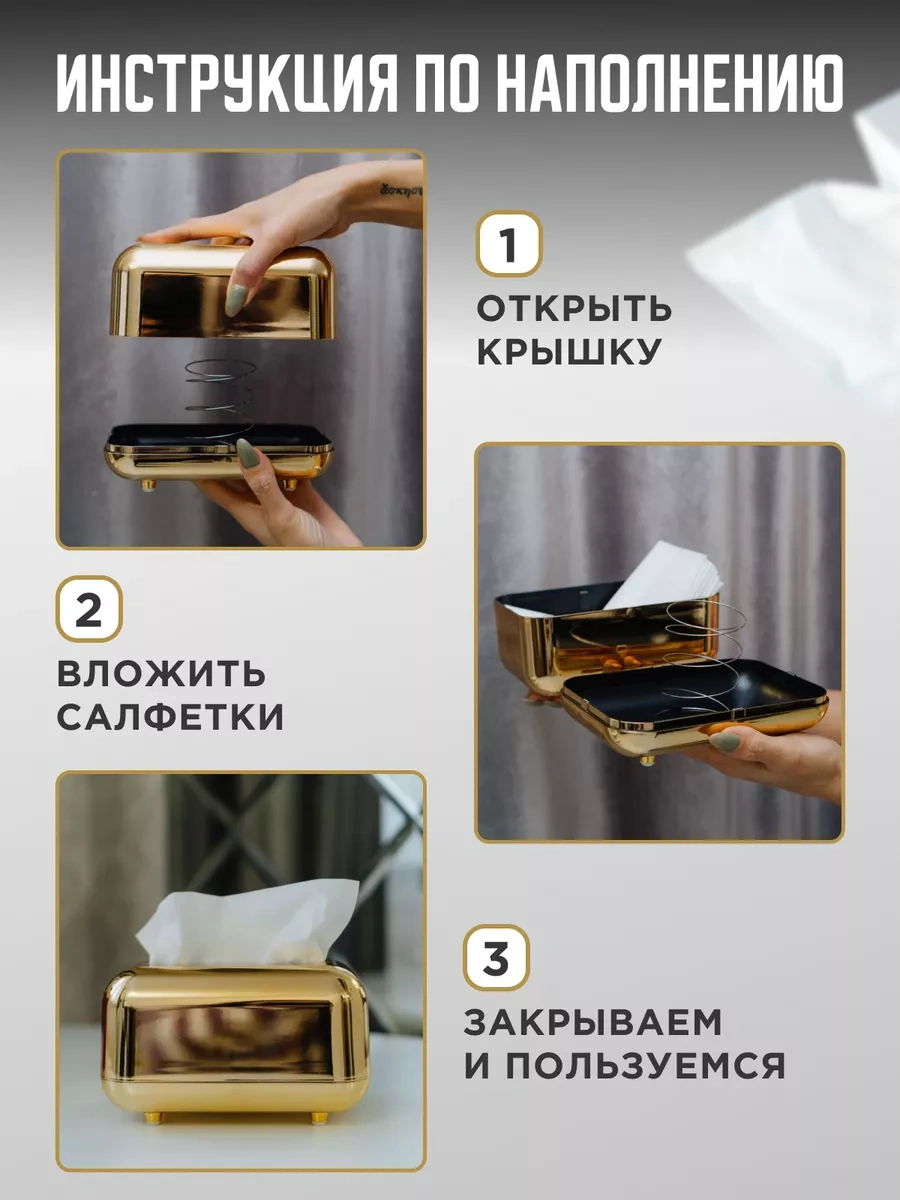 ИНСТРУКЦИЯ ПО НАПОЛНЕНИЮ

1

ОТКРЫТЬ КРЫШКУ

2

ВЛОЖИТЬ САЛФЕТКИ

3

ЗАКРЫВАЕМ И ПОЛЬЗУЕМСЯ