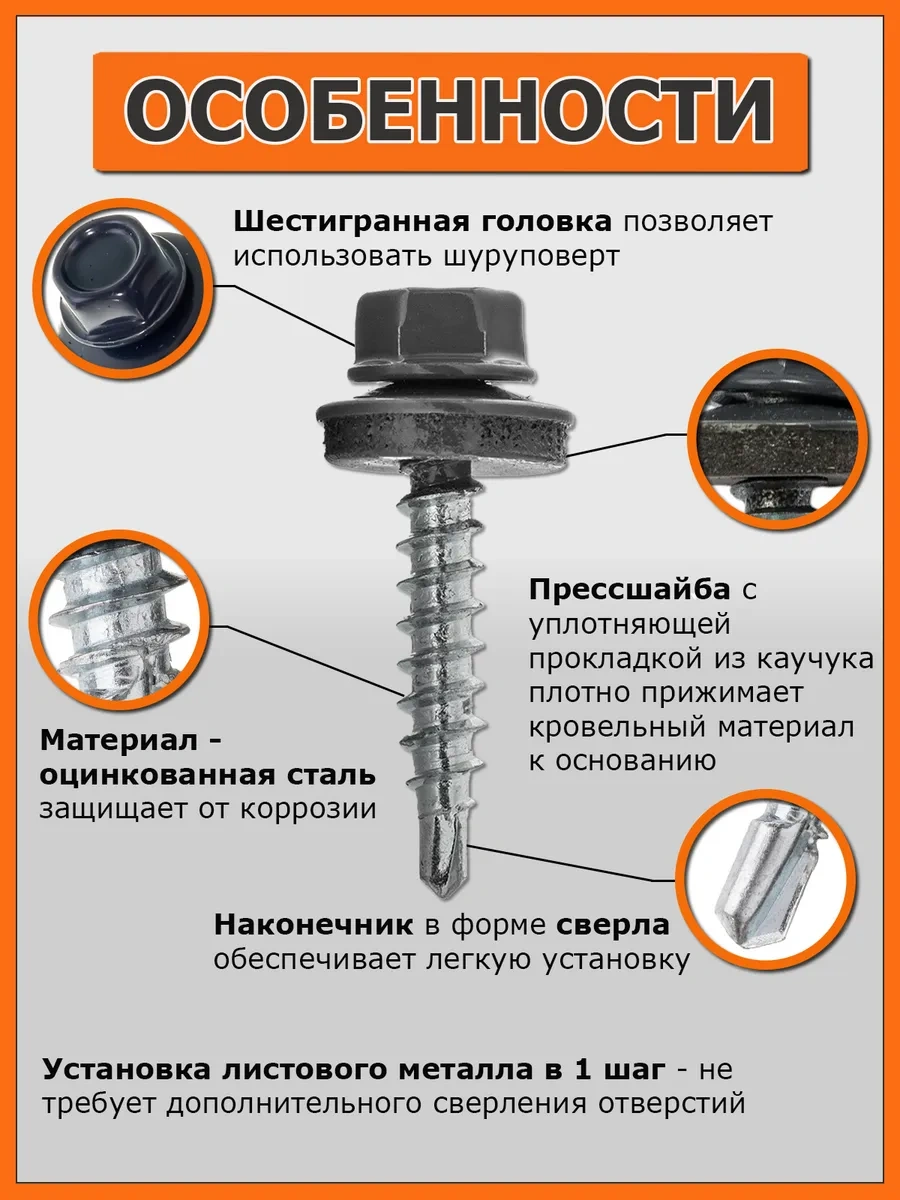 ОСОБЕННОСТИ

Шестигранная головка позволяет использовать шуруповерт

Прессшайба с уплотняющей прокладкой из каучука плотно прижимает кровельный материал к основанию

Материал - оцинкованная сталь защищает от коррозии

Наконечник в форме сверла обеспечивает легкую установку

Установка листового металла в 1 шаг - не требует дополнительного сверления отверстий