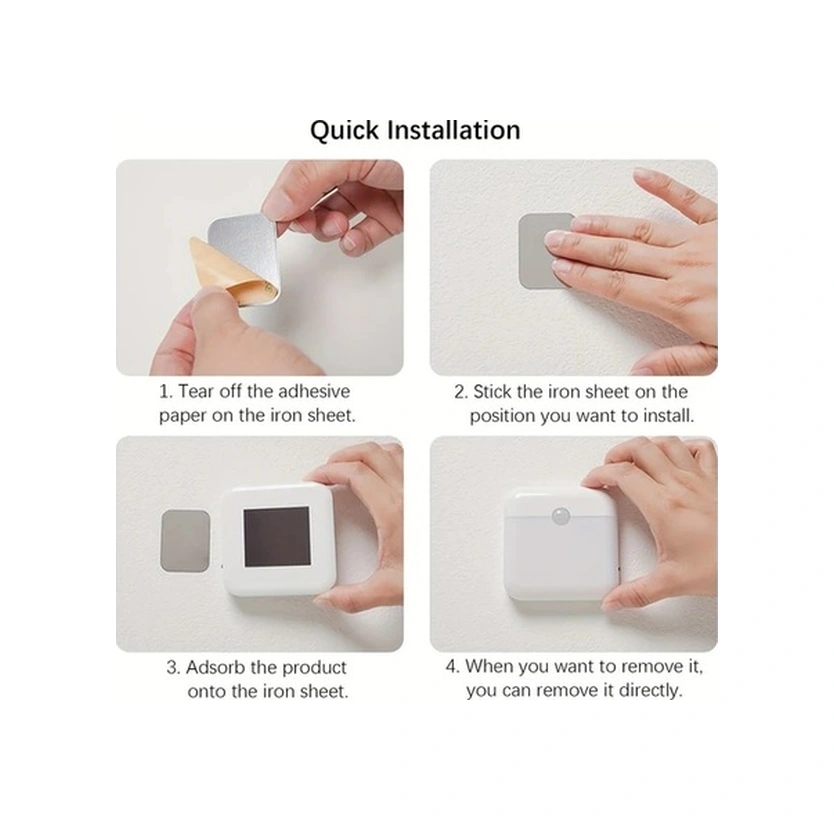 Quick Installation

1. Tear off the adhesive paper on the iron sheet.

2. Stick the iron sheet on the position you want to install.

3. Adsorb the product onto the iron sheet.

4. When you want to remove it, you can remove it directly.