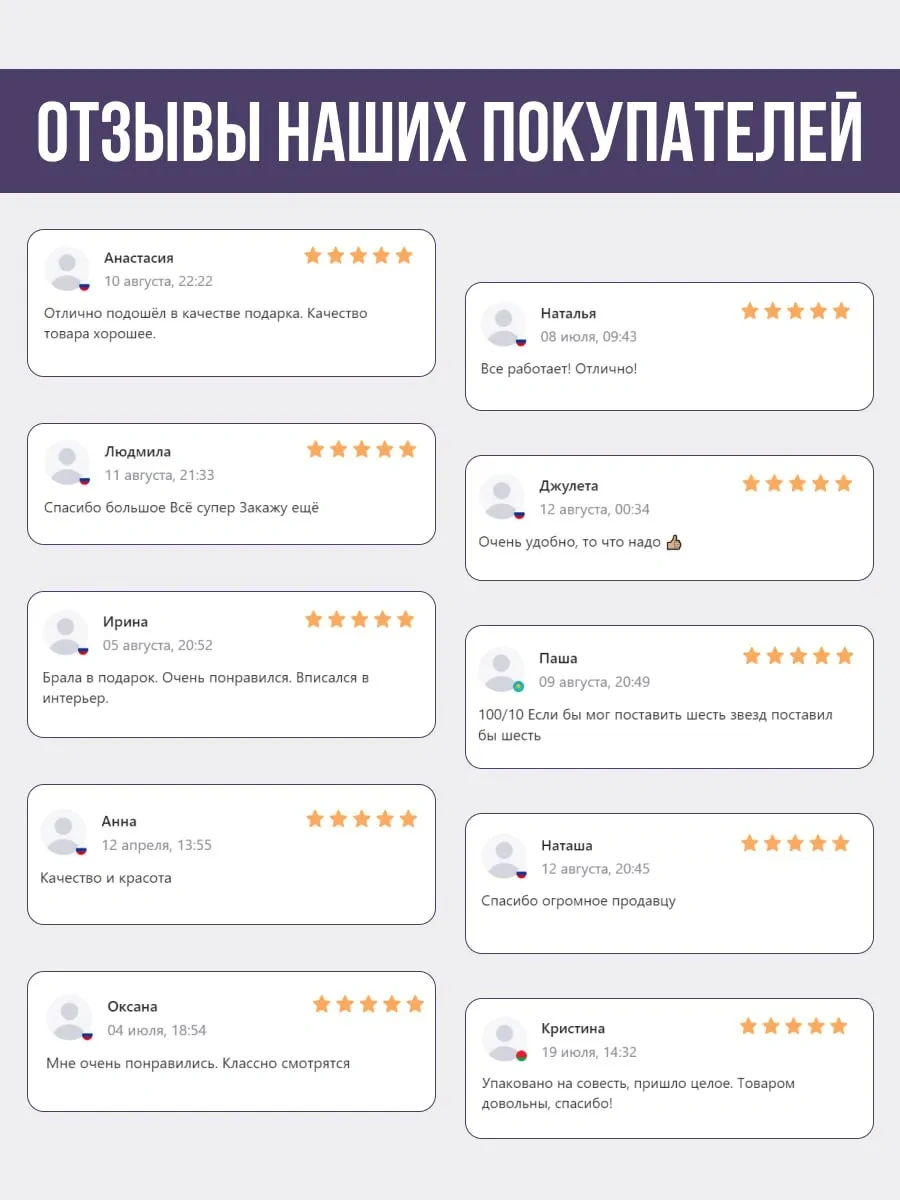 ОТЗЫВЫ НАШИХ ПОКУПАТЕЛЕЙ

Анастасия
10 августа, 22:22

Отлично подошёл в качестве подарка. Качество товара хорошее.

Людмила
11 августа, 21:33

Спасибо большое Всё супер Закажу ещё

Ирина
05 августа, 20:52

Брала в подарок. Очень понравился. Вписался в интерьер.

Анна
12 апреля, 13:55

Качество и красота

Оксана
04 июля, 18:54

Мне очень понравились. Классно смотрятся

Наталья
08 июля, 09:43

Все работает! Отлично!

Джулета
12 августа, 00:34

Очень удобно, то что надо 👍

Паша
09 августа, 20:49

100/10 Если бы мог поставить шесть звезд поставил бы шесть

Наташа
12 августа, 20:45

Спасибо огромное продавцу

Кристина
19 июля, 14:32

Упаковано на совесть, пришло целое. Товаром довольны, спасибо!