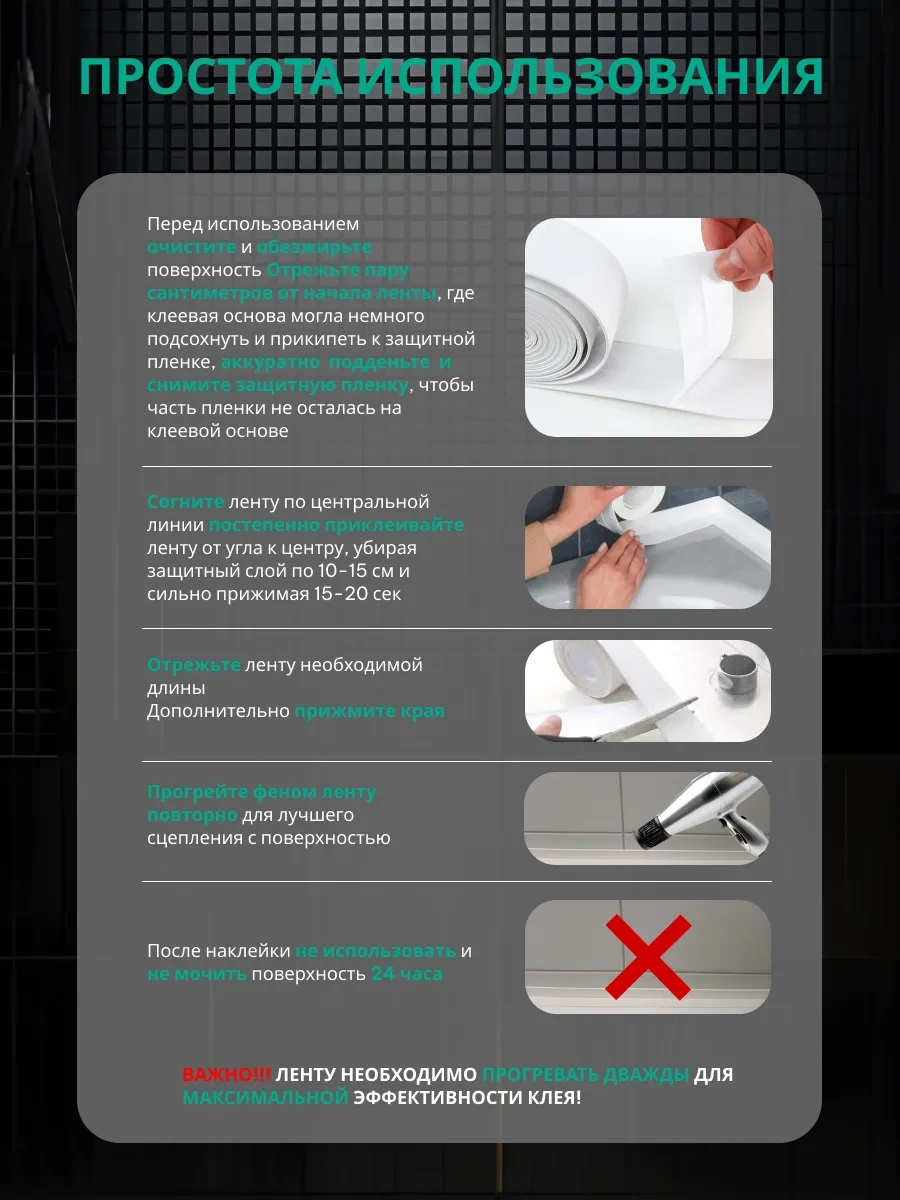 ПРОСТОТА ИСПОЛЬЗОВАНИЯ

Перед использованием очистите и обезжирьте поверхность Отрежьте пару сантиметров от начала ленты, где клеевая основа могла немного подсохнуть и прикипеть к защитной пленке, аккуратно подденьте и снимите защитную пленку, чтобы часть пленки не осталась на клеевой основе

Согните ленту по центральной линии постепенно приклеивайте ленту от угла к центру, убирая защитный слой по 10-15 см и сильно прижимая 15-20 сек

Отрежьте ленту необходимой длины
Дополнительно прижмите края

Прогрейте феном ленту повторно для лучшего сцепления с поверхностью

После наклейки не использовать и не мочить поверхность 24 часа

ВАЖНО!!! ЛЕНТУ НЕОБХОДИМО ПРОГРЕВАТЬ ДВАЖДЫ ДЛЯ МАКСИМАЛЬНОЙ ЭФФЕКТИВНОСТИ КЛЕЯ!