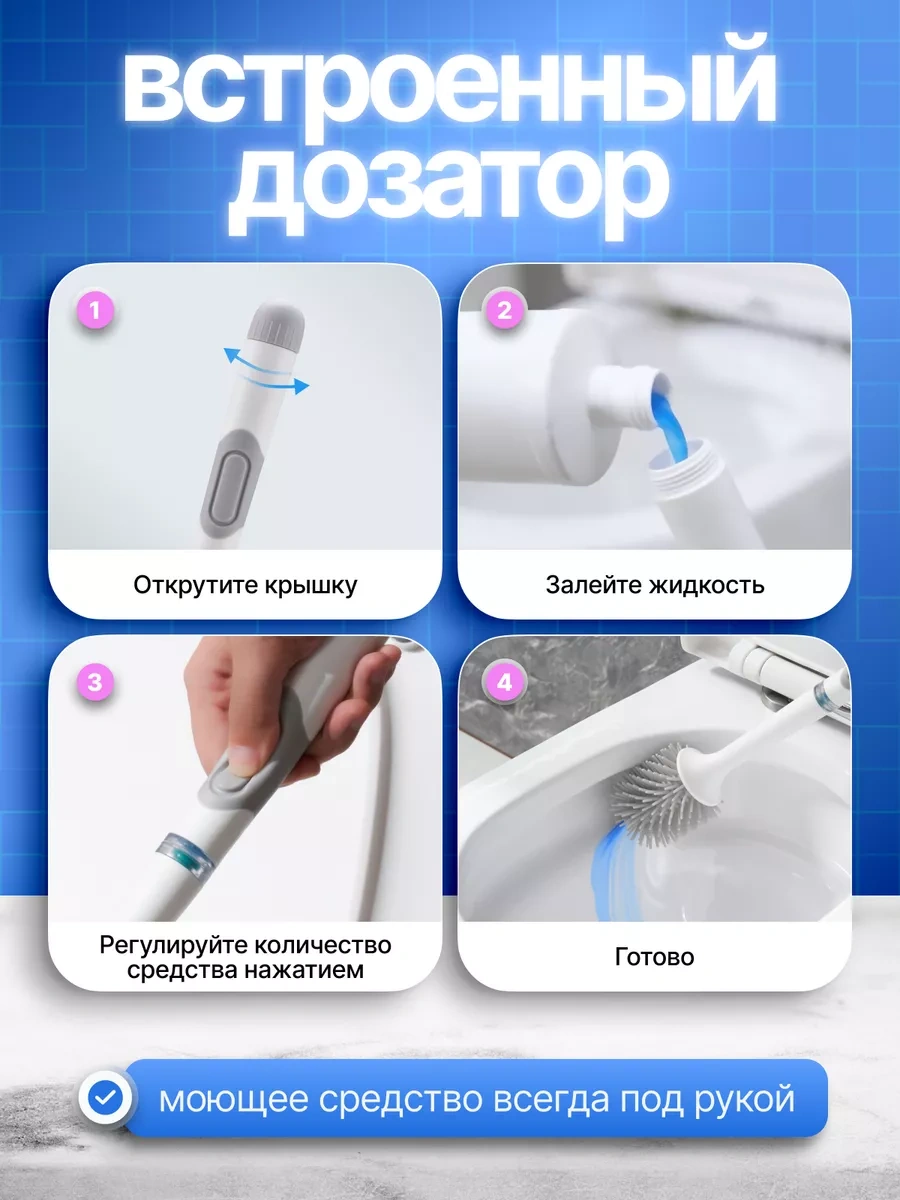 встроенный дозатор

1

Открутите крышку

2

Залейте жидкость

3

Регулируйте количество средства нажатием

4

Готово

моющее средство всегда под рукой