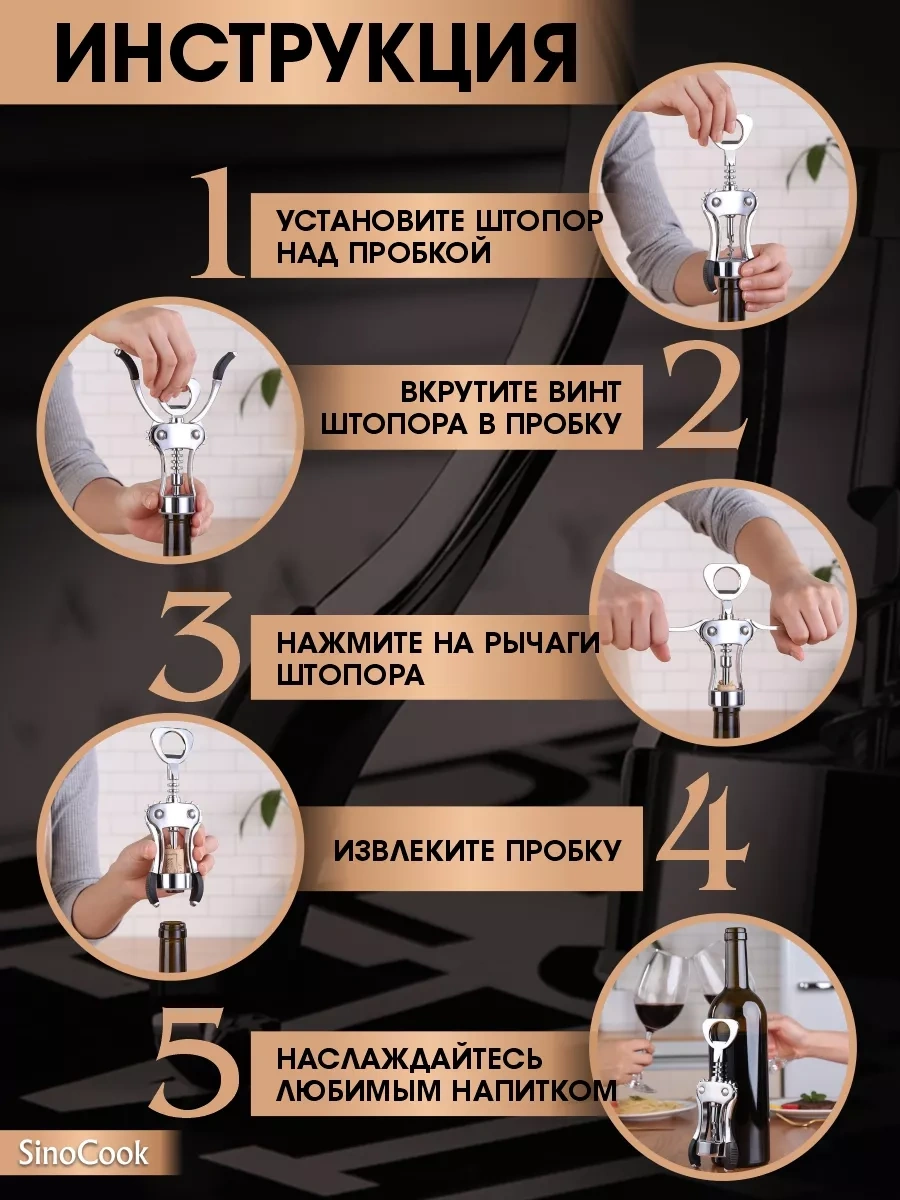 ИНСТРУКЦИЯ

1 УСТАНОВИТЕ ШТОПОР НАД ПРОБКОЙ

ВКРУТИТЕ ВИНТ ШТОПОРА В ПРОБКУ 2

3 НАЖМИТЕ НА РЫЧАГИ ШТОПОРА

ИЗВЛЕКИТЕ ПРОБКУ 4

5 НАСЛАЖДАЙТЕСЬ ЛЮБИМЫМ НАПИТКОМ

SinoCook