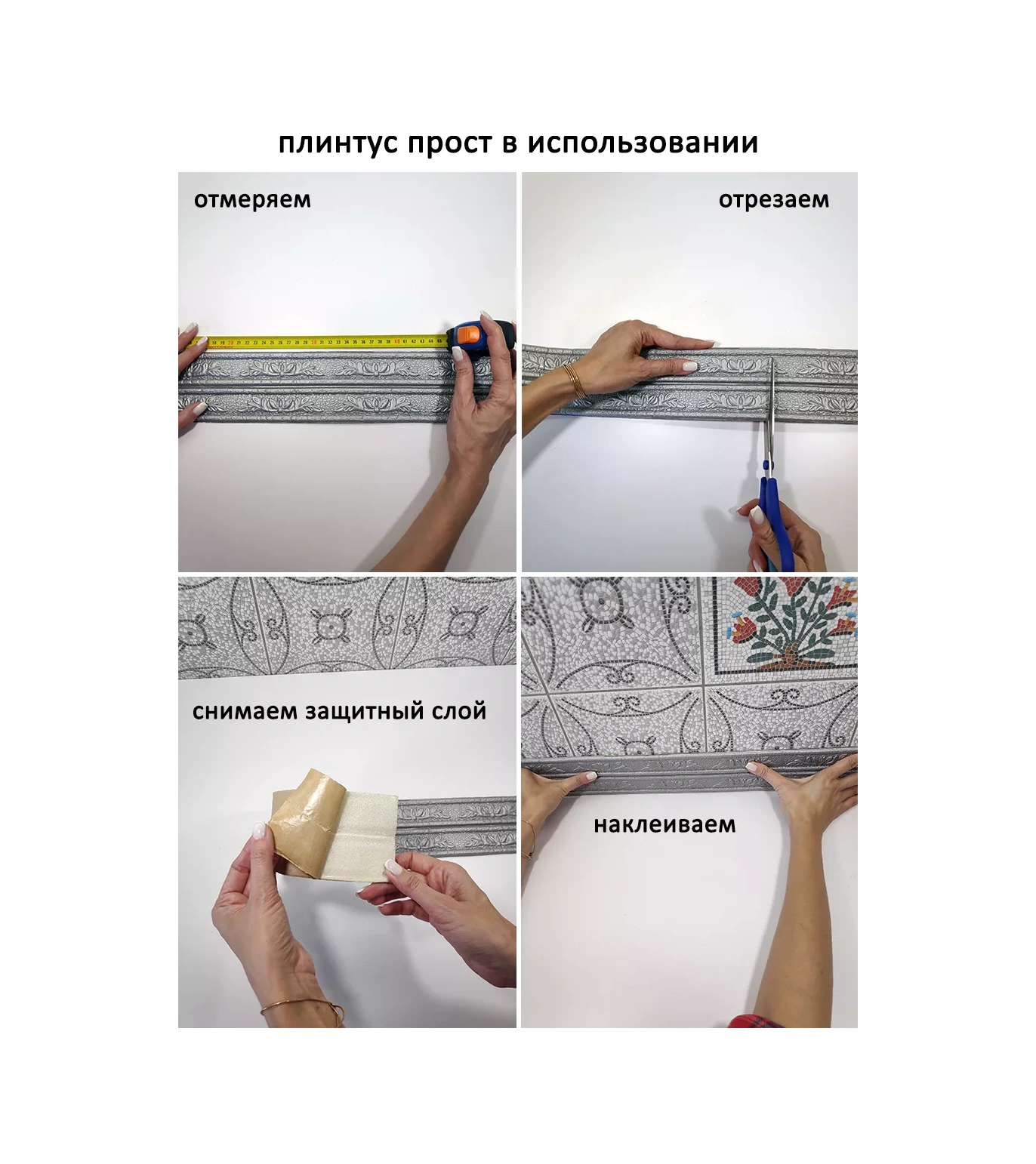 плинтус прост в использовании

отмеряем

отрезаем

снимаем защитный слой

наклеиваем