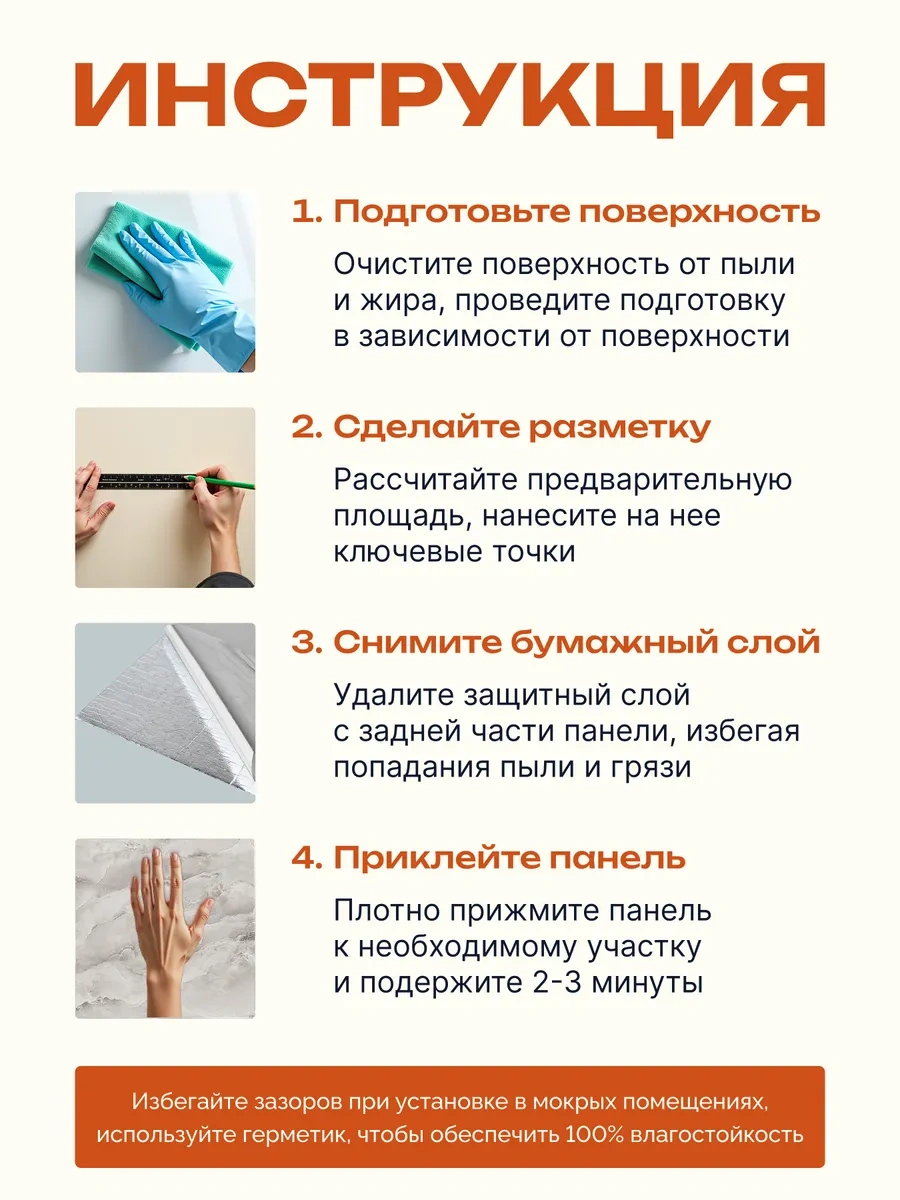 ИНСТРУКЦИЯ

1. Подготовьте поверхность

Очистите поверхность от пыли и жира, проведите подготовку в зависимости от поверхности

2. Сделайте разметку

Рассчитайте предварительную площадь, нанесите на нее ключевые точки

3. Снимите бумажный слой

Удалите защитный слой с задней части панели, избегая попадания пыли и грязи

4. Приклейте панель

Плотно прижмите панель к необходимому участку и подержите 2-3 минуты

Избегайте зазоров при установке в мокрых помещениях, используйте герметик, чтобы обеспечить 100% влагостойкость