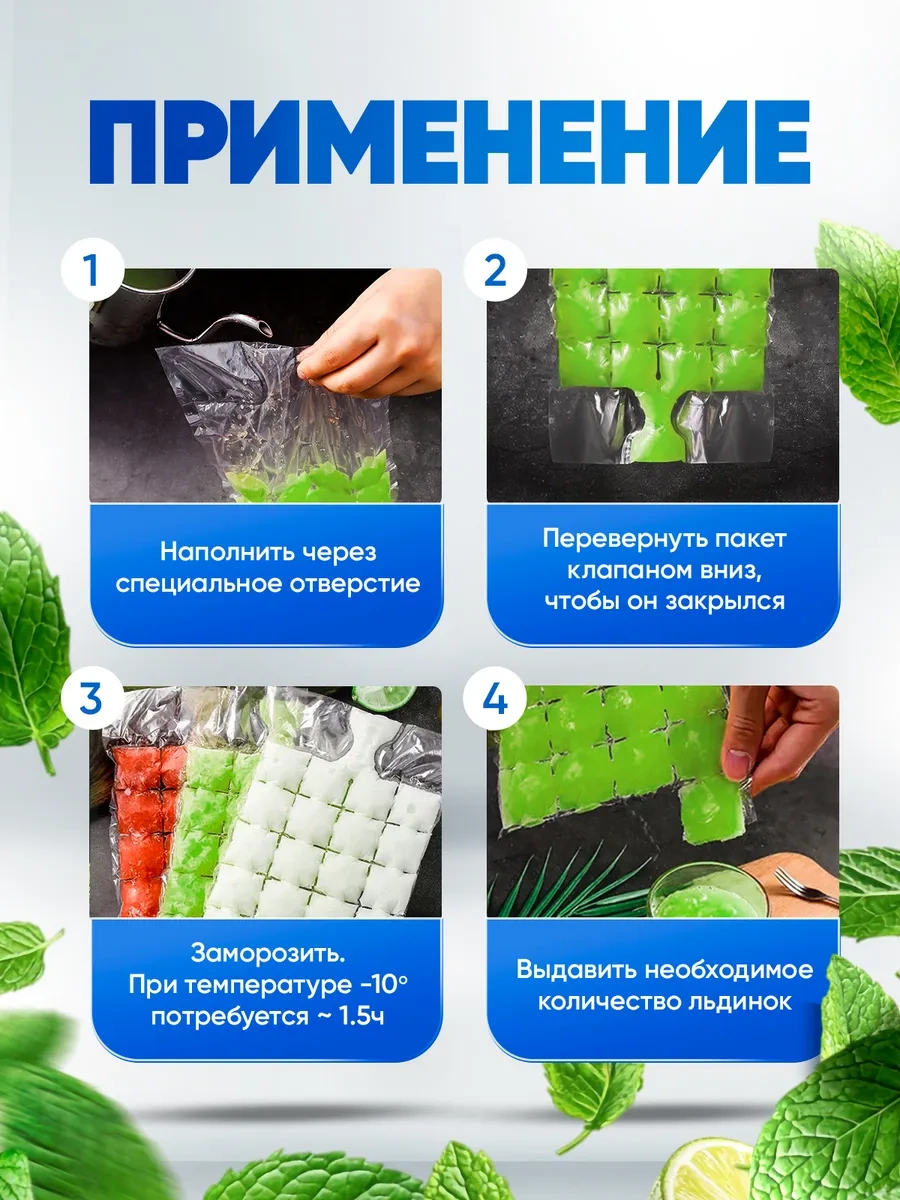 ПРИМЕНЕНИЕ

1

Наполнить через специальное отверстие

2

Перевернуть пакет клапаном вниз, чтобы он закрылся

3

Заморозить. При температуре -10° потребуется ~ 1.5ч

4

Выдавить необходимое количество льдинок