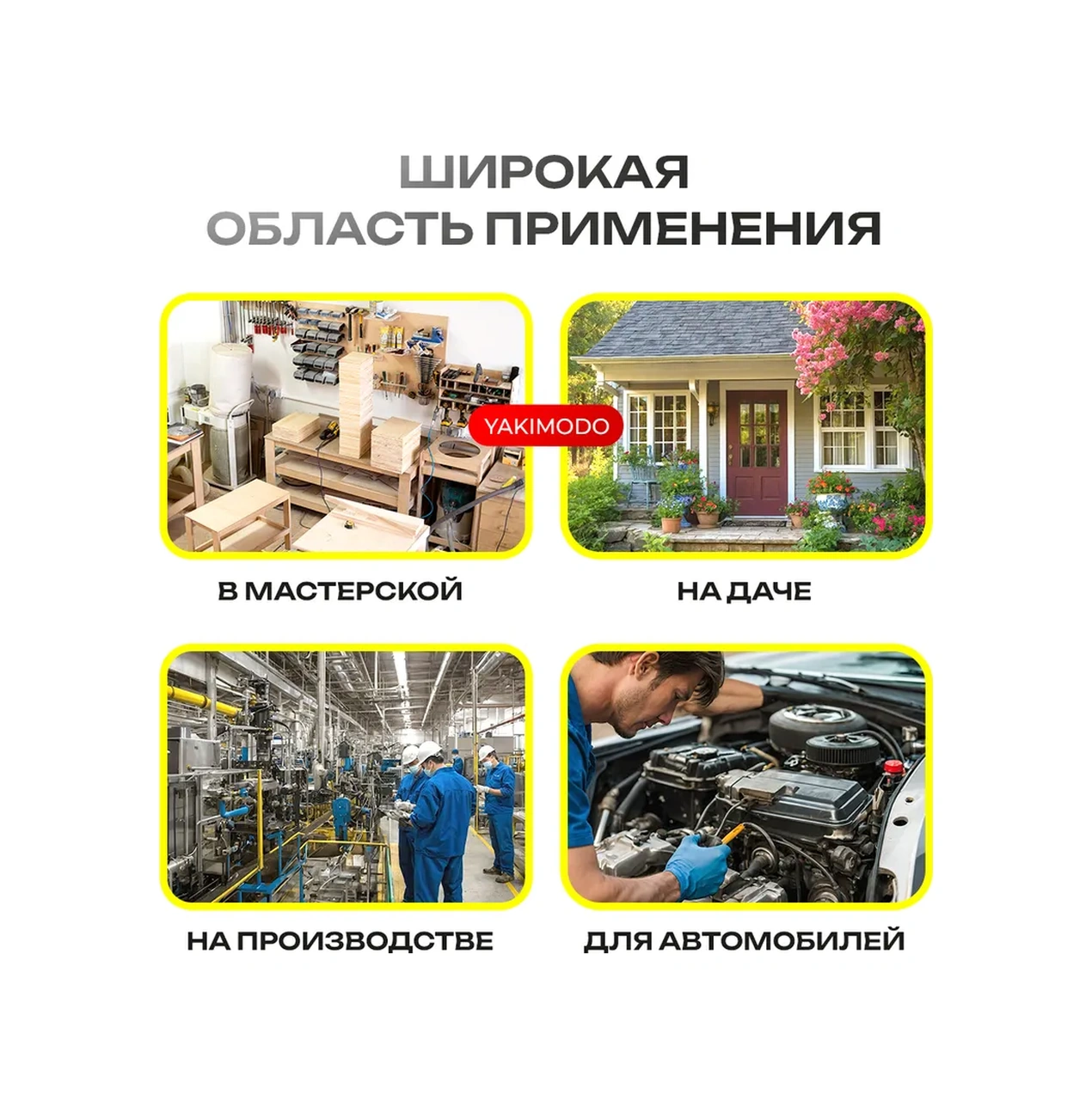 ШИРОКАЯ
ОБЛАСТЬ ПРИМЕНЕНИЯ

YAKIMODO

В МАСТЕРСКОЙ

НА ДАЧЕ

НА ПРОИЗВОДСТВЕ

ДЛЯ АВТОМОБИЛЕЙ