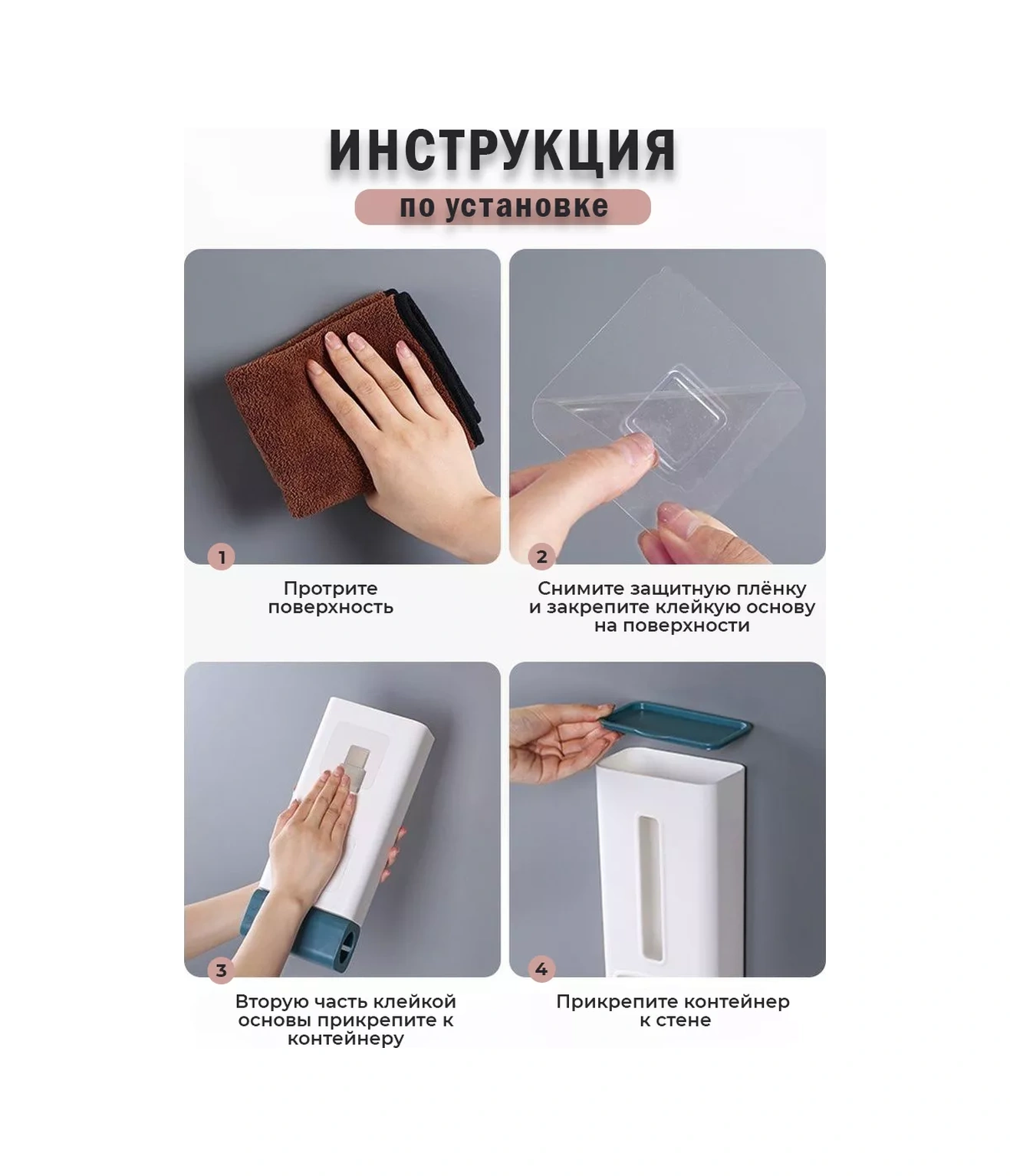 ИНСТРУКЦИЯ

по установке

1

Протрите поверхность

2

Снимите защитную плёнку и закрепите клейкую основу на поверхности

3

Вторую часть клейкой основы прикрепите к контейнеру

4

Прикрепите контейнер к стене