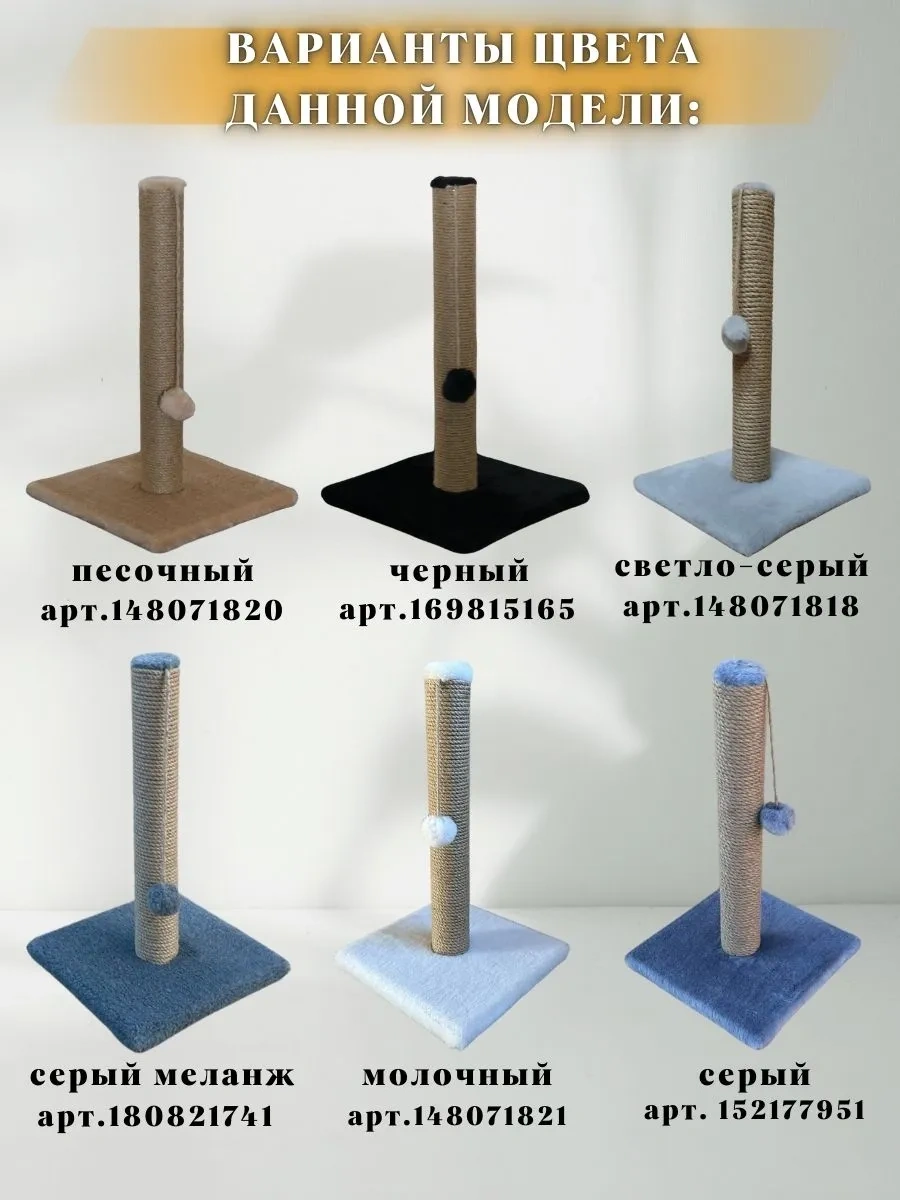 ВАРИАНТЫ ЦВЕТА ДАННОЙ МОДЕЛИ:

песочный
арт.148071820

черный
арт.169815165

светло-серый
арт.148071818

серый меланж
арт.180821741

молочный
арт.148071821

серый
арт. 152177951