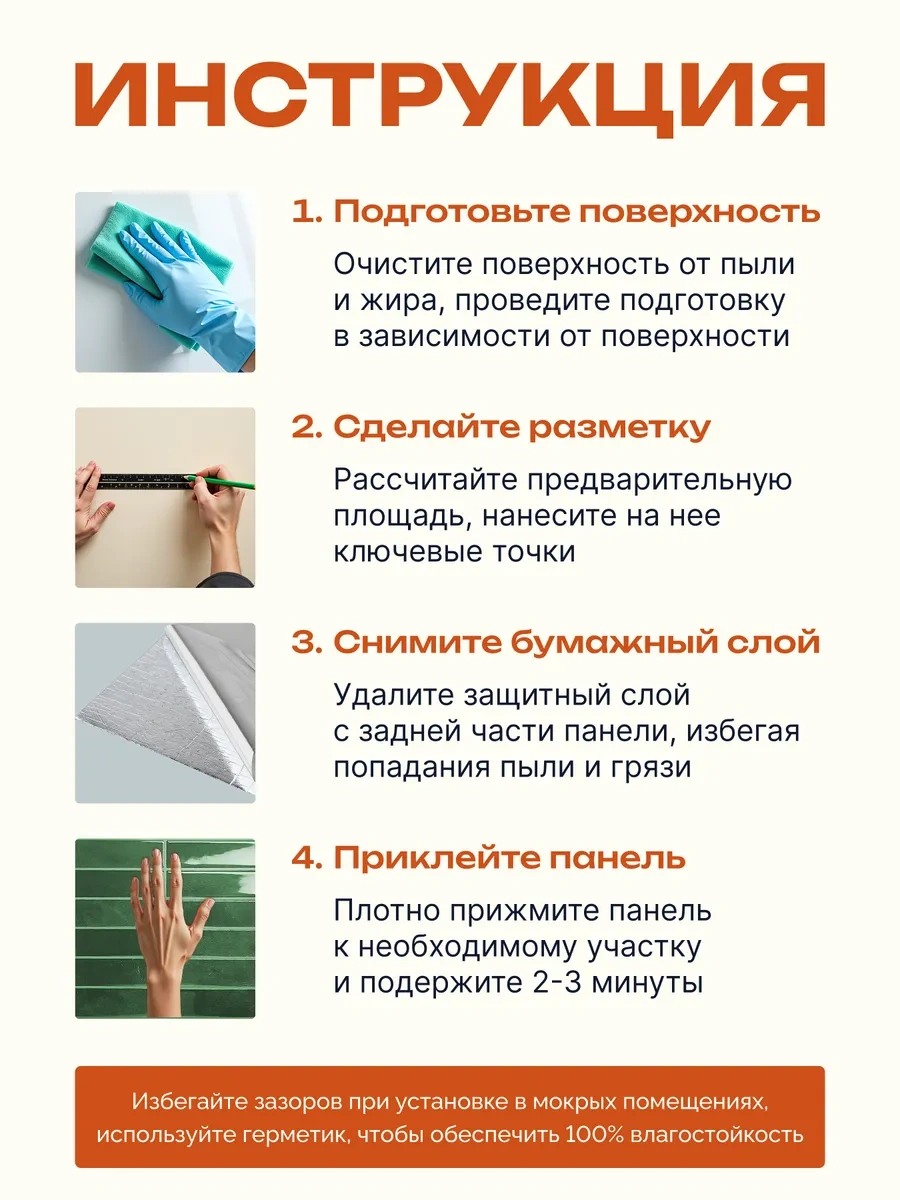 ИНСТРУКЦИЯ

1. Подготовьте поверхность

Очистите поверхность от пыли и жира, проведите подготовку в зависимости от поверхности

2. Сделайте разметку

Рассчитайте предварительную площадь, нанесите на нее ключевые точки

3. Снимите бумажный слой

Удалите защитный слой с задней части панели, избегая попадания пыли и грязи

4. Приклейте панель

Плотно прижмите панель к необходимому участку и подержите 2-3 минуты

Избегайте зазоров при установке в мокрых помещениях, используйте герметик, чтобы обеспечить 100% влагостойкость