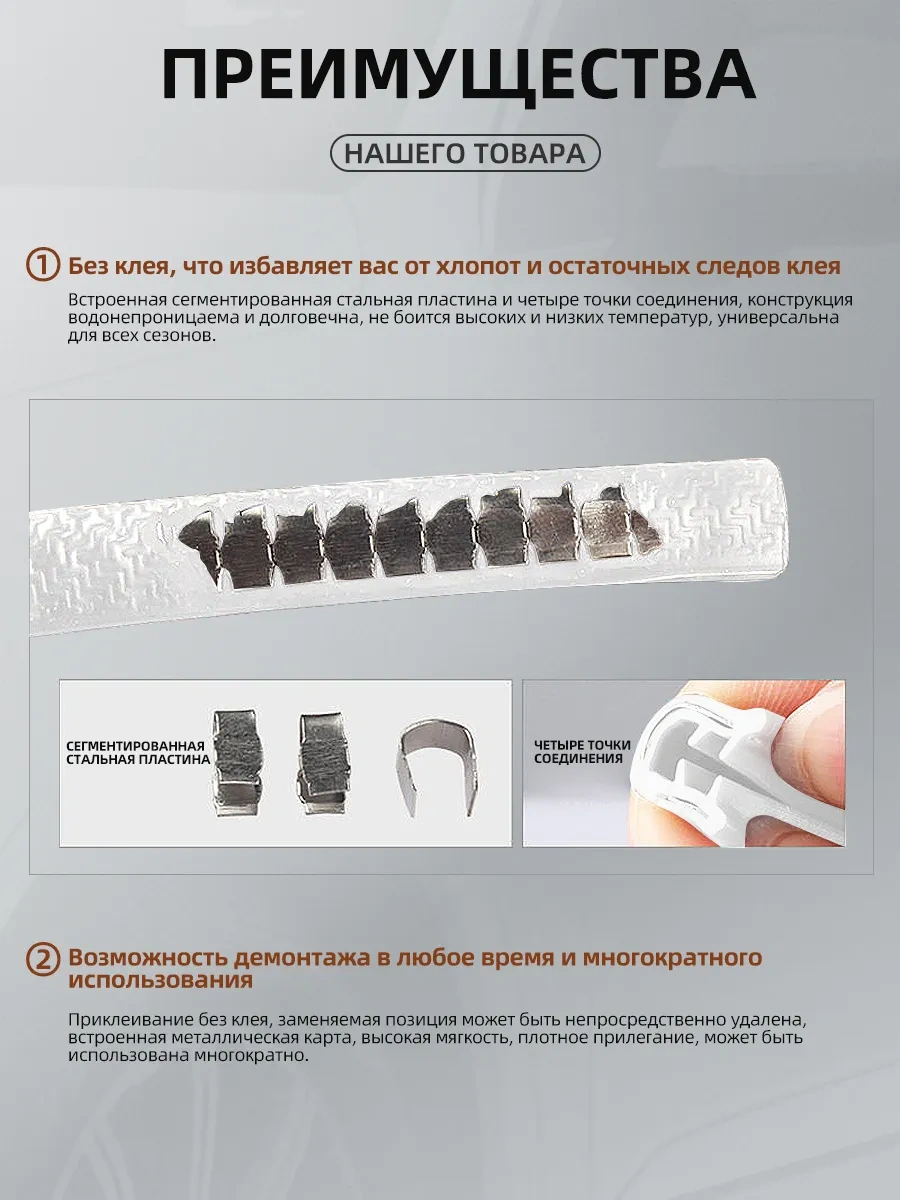 ПРЕИМУЩЕСТВА

НАШЕГО ТОВАРА

① Без клея, что избавляет вас от хлопот и остаточных следов клея

Встроенная сегментированная стальная пластина и четыре точки соединения, конструкция водонепроницаема и долговечна, не боится высоких и низких температур, универсальна для всех сезонов.

СЕГМЕНТИРОВАННАЯ СТАЛЬНАЯ ПЛАСТИНА

ЧЕТЫРЕ ТОЧКИ СОЕДИНЕНИЯ

② Возможность демонтажа в любое время и многократного использования

Приклеивание без клея, заменяемая позиция может быть непросредственно удалена, встроенная металлическая карта, высокая мягкость, плотное прилегание, может быть использована многократно.