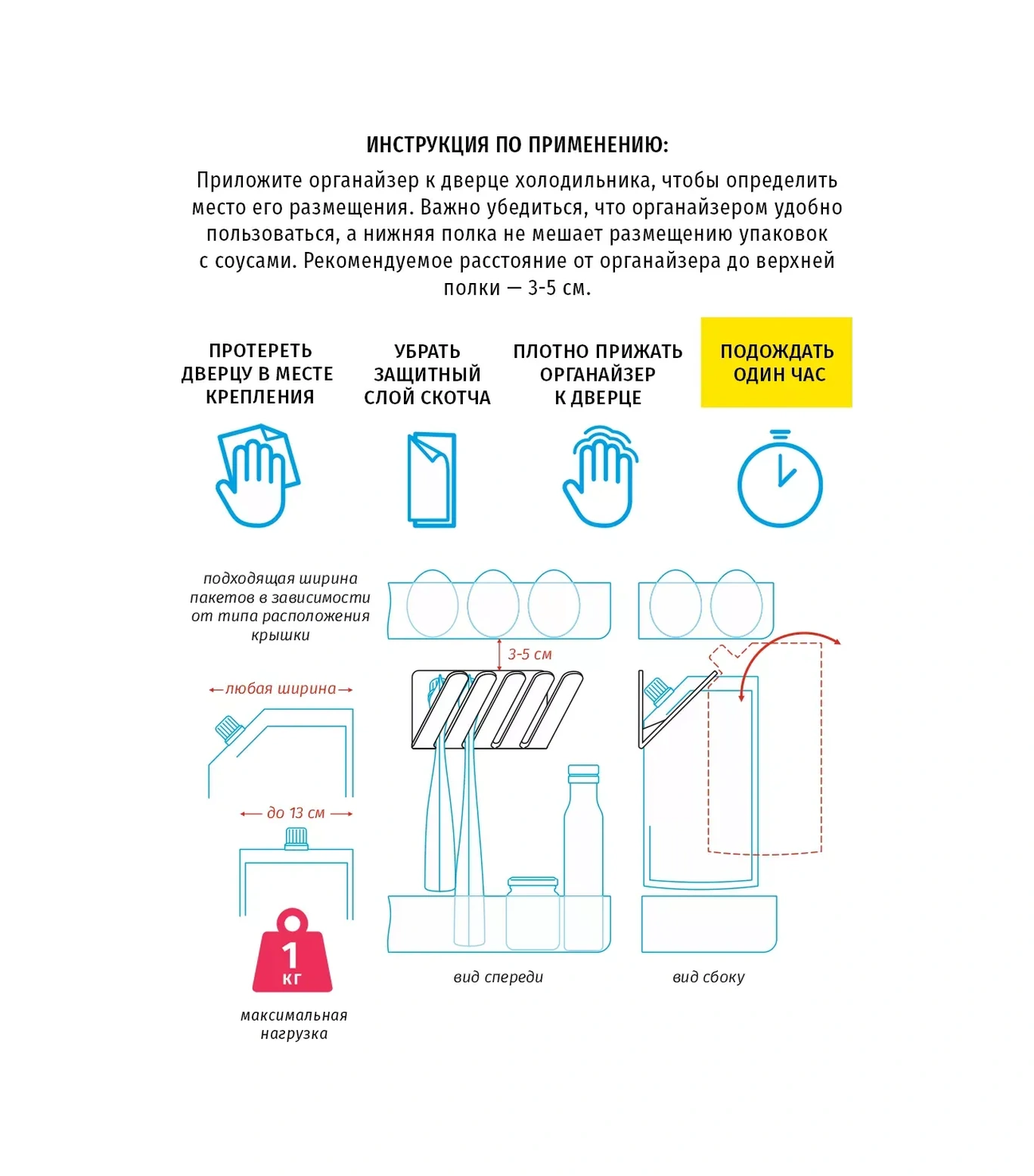 ИНСТРУКЦИЯ ПО ПРИМЕНЕНИЮ:

Приложите органайзер к дверце холодильника, чтобы определить место его размещения. Важно убедиться, что органайзером удобно пользоваться, а нижняя полка не мешает размещению упаковок с соусами. Рекомендуемое расстояние от органайзера до верхней полки — 3-5 см.

ПРОТЕРЕТЬ ДВЕРЦУ В МЕСТЕ КРЕПЛЕНИЯ

УБРАТЬ ЗАЩИТНЫЙ СЛОЙ СКОТЧА

ПЛОТНО ПРИЖАТЬ ОРГАНАЙЗЕР К ДВЕРЦЕ

ПОДОЖДАТЬ ОДИН ЧАС

подходящая ширина пакетов в зависимости от типа расположения крышки

любая ширина

до 13 см

1 кг

максимальная нагрузка

3-5 см

вид спереди

вид сбоку