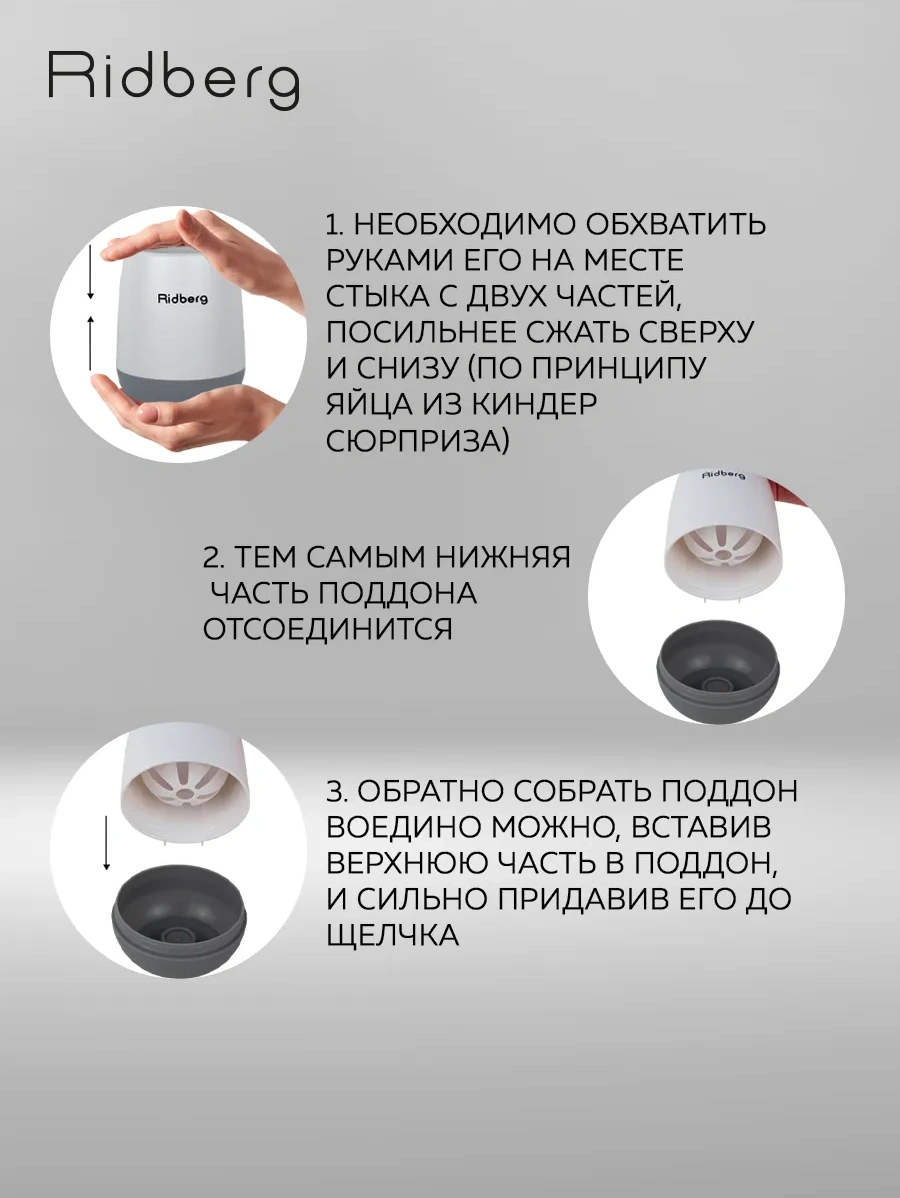 Ridberg

Ridberg

1. НЕОБХОДИМО ОБХВАТИТЬ РУКАМИ ЕГО НА МЕСТЕ СТЫКА С ДВУХ ЧАСТЕЙ, ПОСИЛЬНЕЕ СЖАТЬ СВЕРХУ И СНИЗУ (ПО ПРИНЦИПУ ЯЙЦА ИЗ КИНДЕР СЮРПРИЗА)

Ridberg

2. ТЕМ САМЫМ НИЖНЯЯ ЧАСТЬ ПОДДОНА ОТСОЕДИНИТСЯ

3. ОБРАТНО СОБРАТЬ ПОДДОН ВОЕДИНО МОЖНО, ВСТАВИВ ВЕРХНЮЮ ЧАСТЬ В ПОДДОН, И СИЛЬНО ПРИДАВИВ ЕГО ДО ЩЕЛЧКА