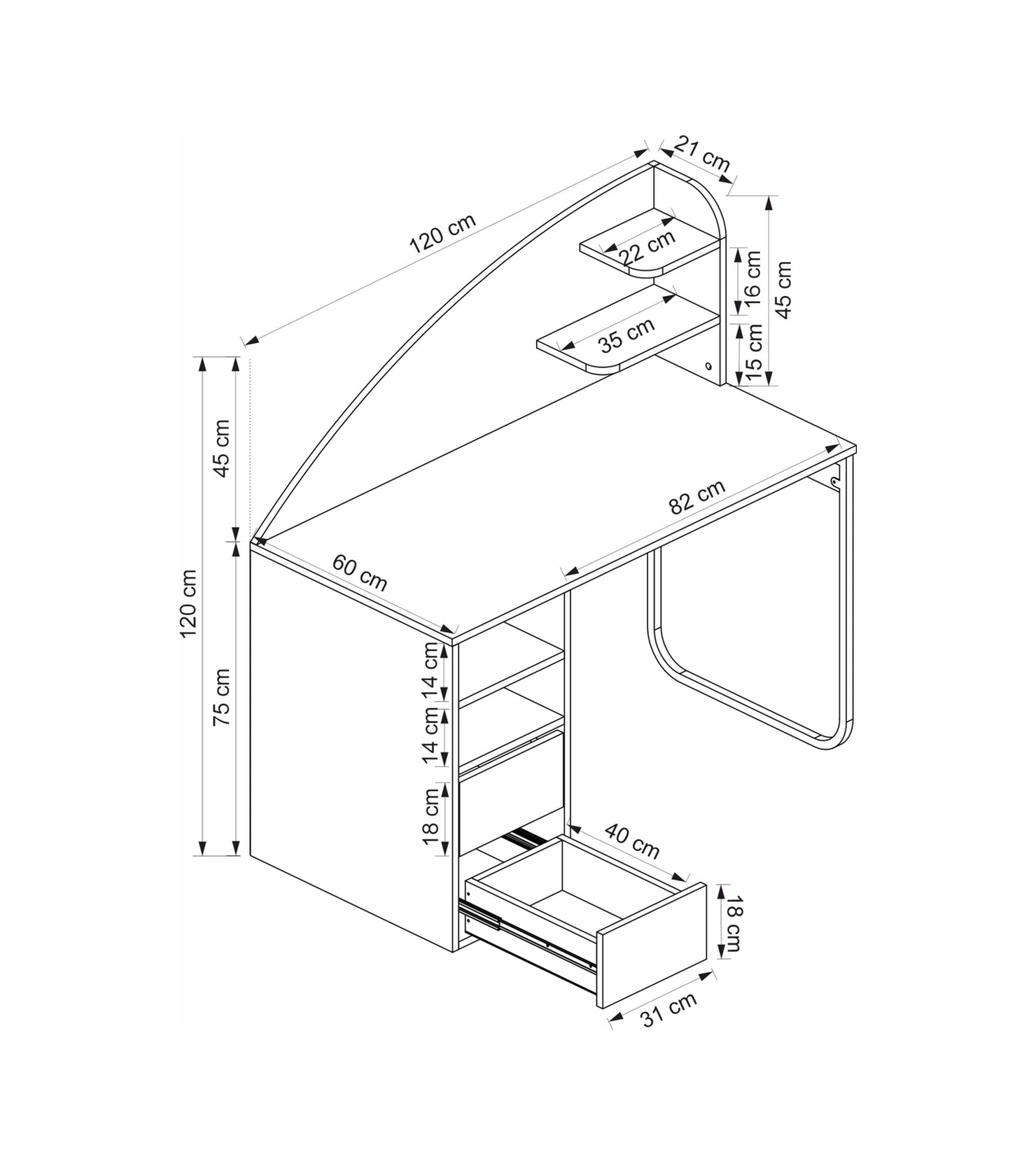 21 cm
120 cm
22 cm
16 cm
45 cm
35 cm
15 cm
45 cm
82 cm
120 cm
60 cm
75 cm
14 cm
14 cm
18 cm
40 cm
18 cm
31 cm