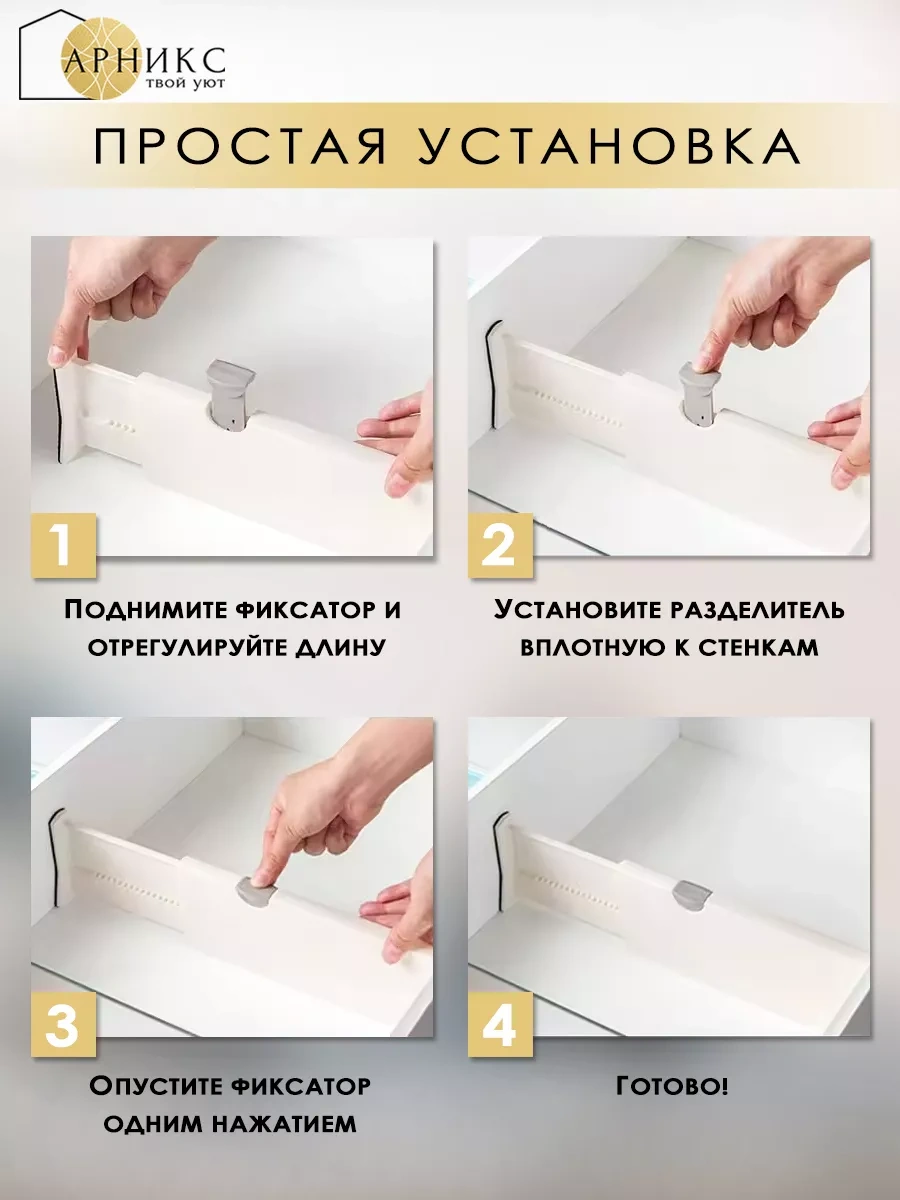 АРНИКС
твой уют

ПРОСТАЯ УСТАНОВКА

1

Поднимите фиксатор и отрегулируйте длину

2

Установите разделитель вплотную к стенкам

3

Опустите фиксатор одним нажатием

4

Готово!