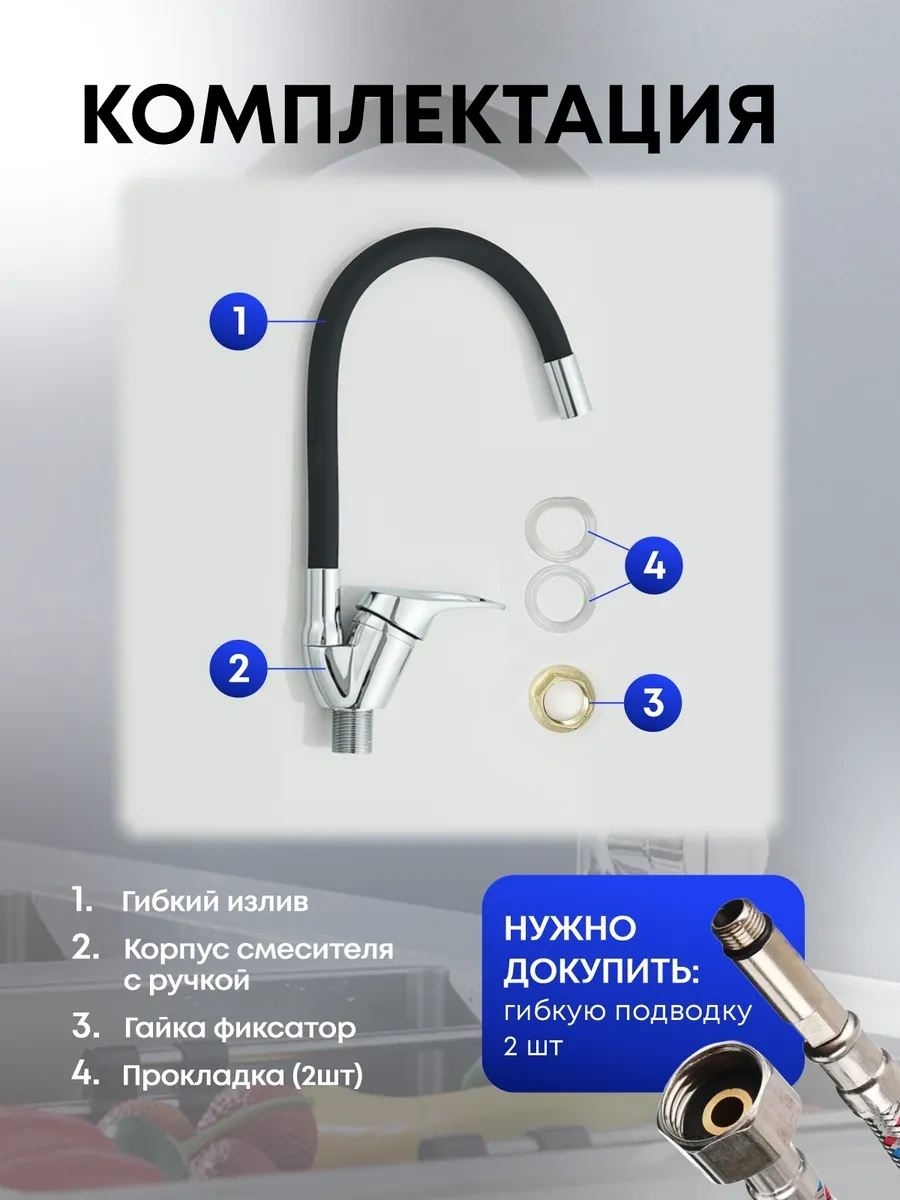 КОМПЛЕКТАЦИЯ

1

4

2

3

1. Гибкий излив
2. Корпус смесителя с ручкой
3. Гайка фиксатор
4. Прокладка (2шт)

НУЖНО ДОКУПИТЬ:
гибкую подводку 2 шт