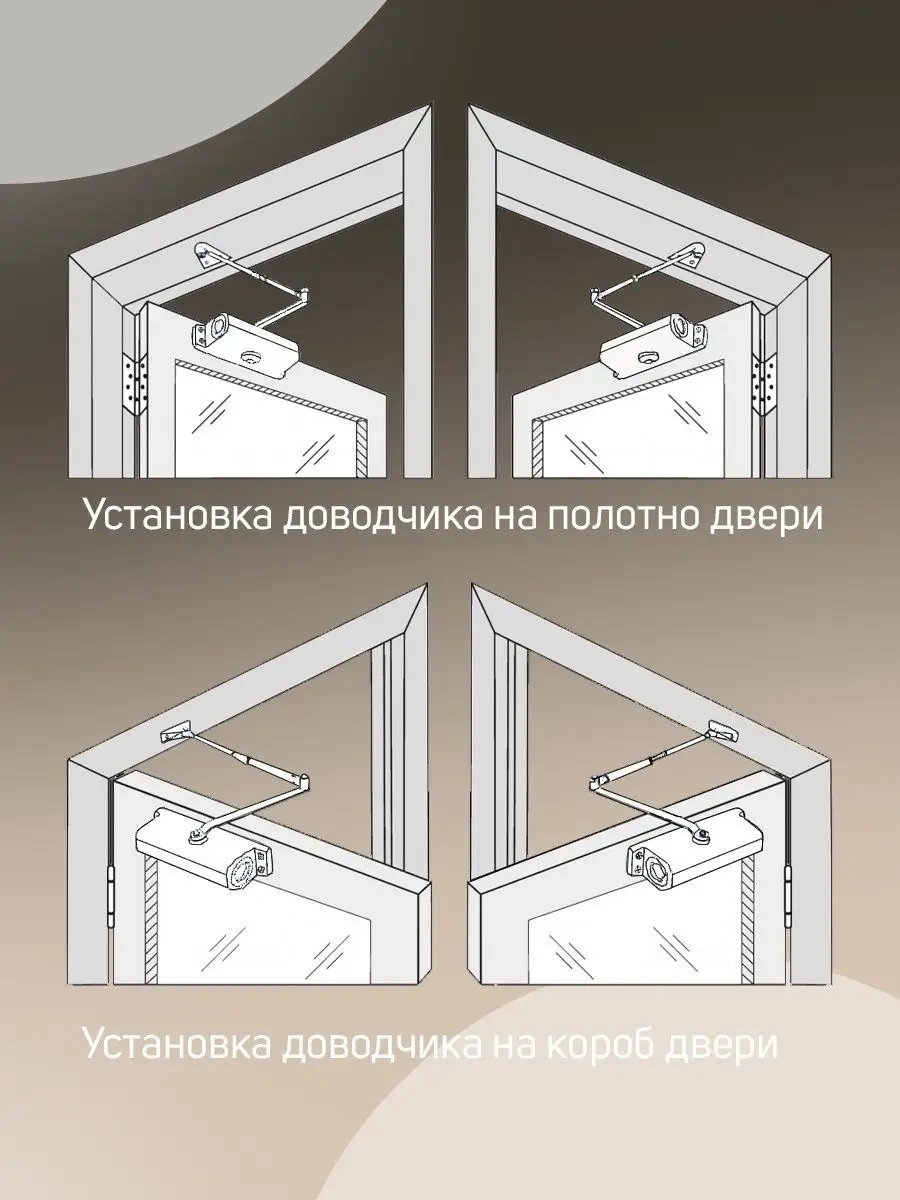 Установка доводчика на полотно двери

Установка доводчика на короб двери