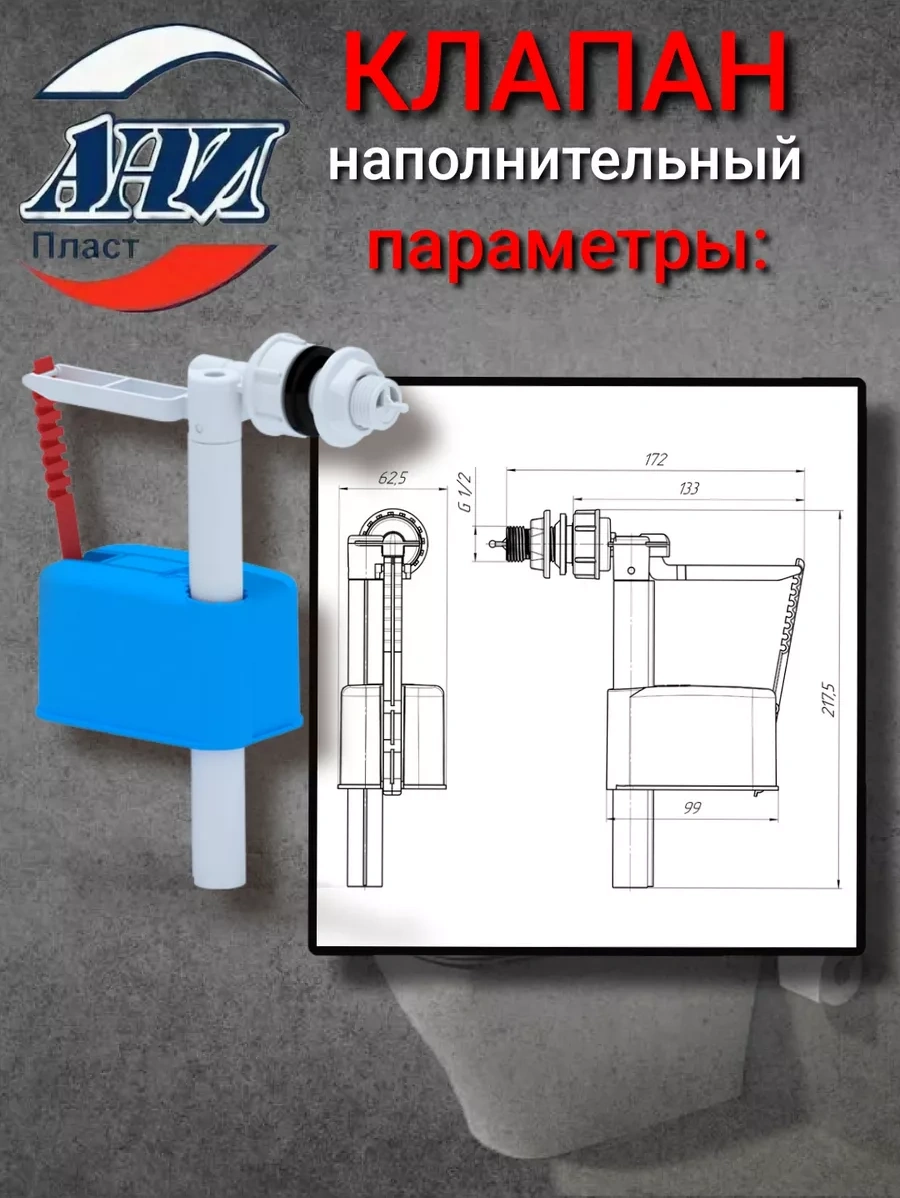 АНИ
Пласт

КЛАПАН
наполнительный
параметры:

62,5
G 1/2
172
133
217,5
99