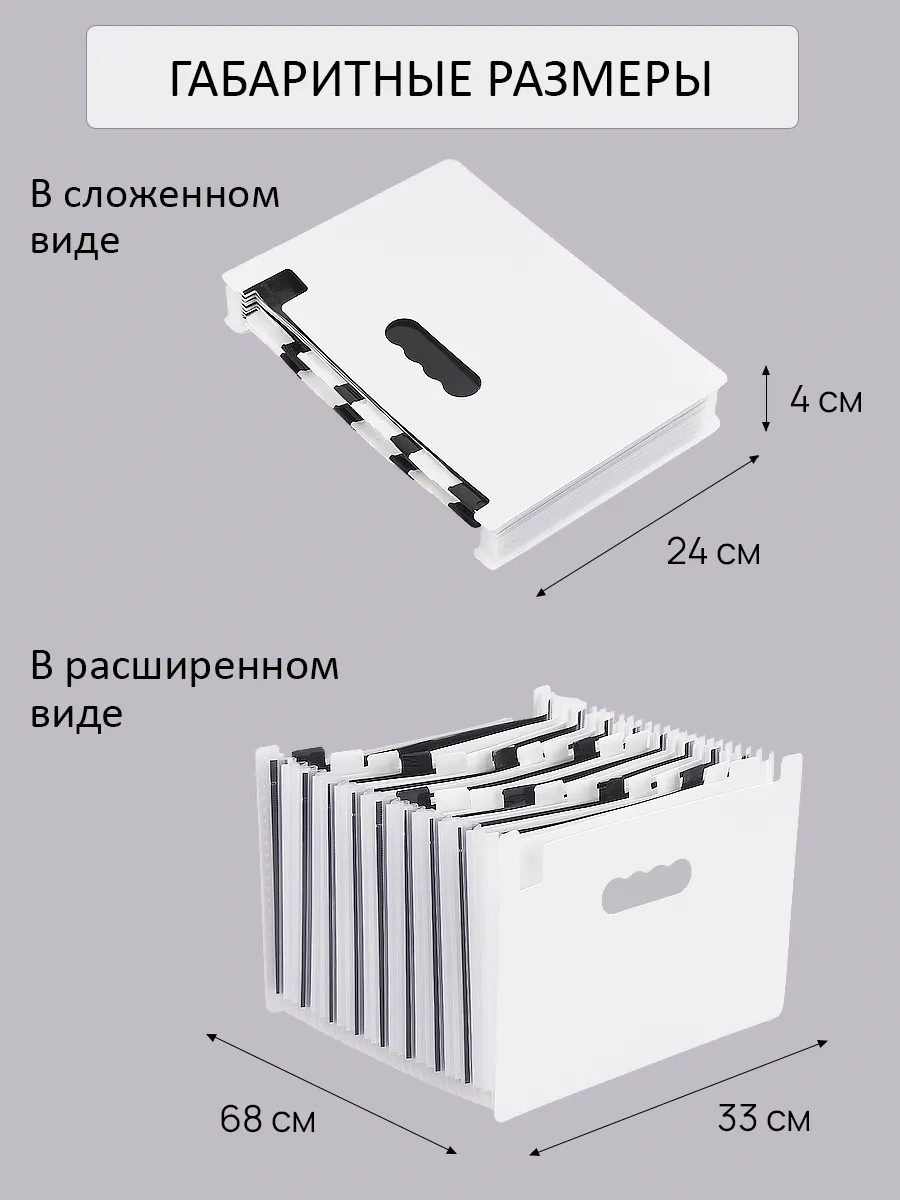 ГАБАРИТНЫЕ РАЗМЕРЫ

В сложенном виде

4 см

24 см

В расширенном виде

68 см

33 см