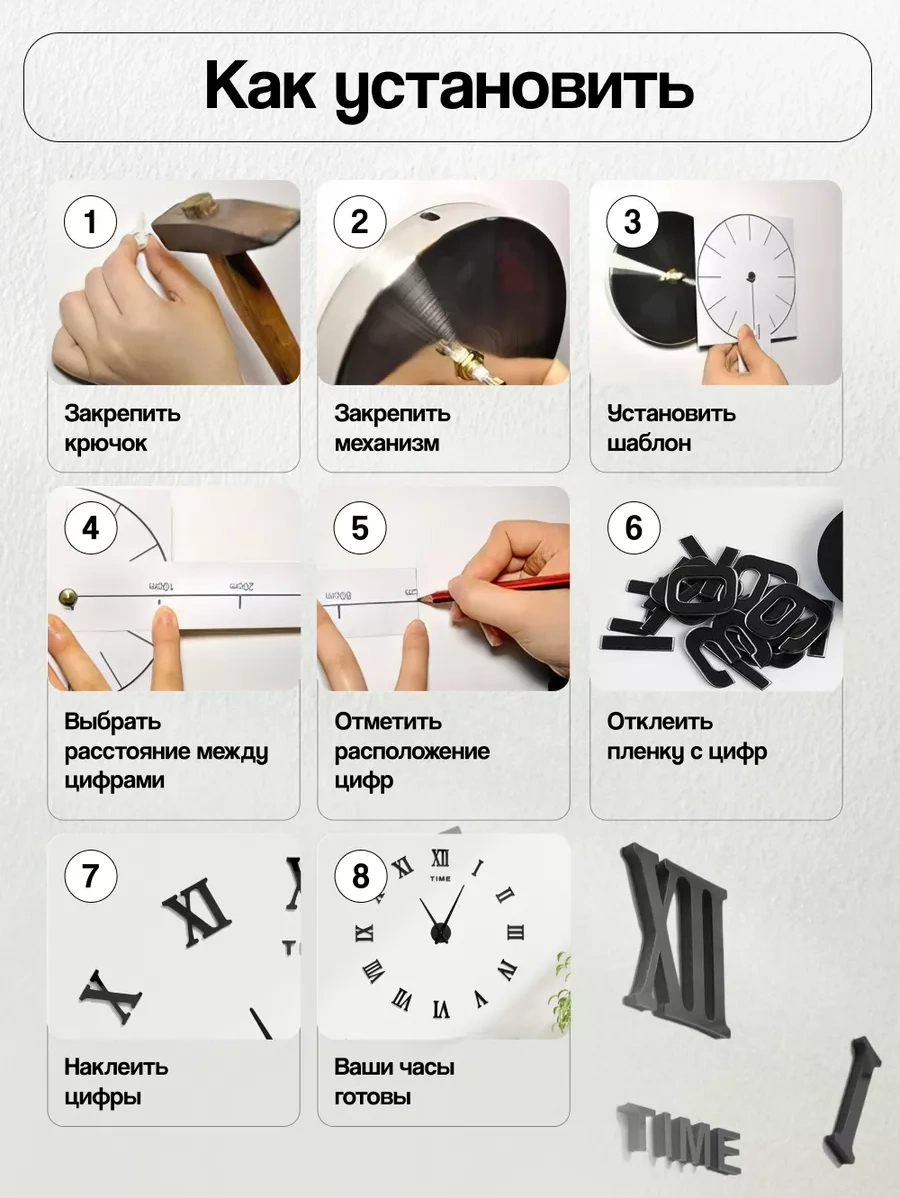 Как установить

1

Закрепить крючок

2

Закрепить механизм

3

Установить шаблон

4

10cm 20cm

Выбрать расстояние между цифрами

5

80cm

Отметить расположение цифр

6

Отклеить пленку с цифр

7

XI X

Наклеить цифры

8

XII TIME I II III IIII V VI VII VIII IX X XI

Ваши часы готовы

XII

TIME

I