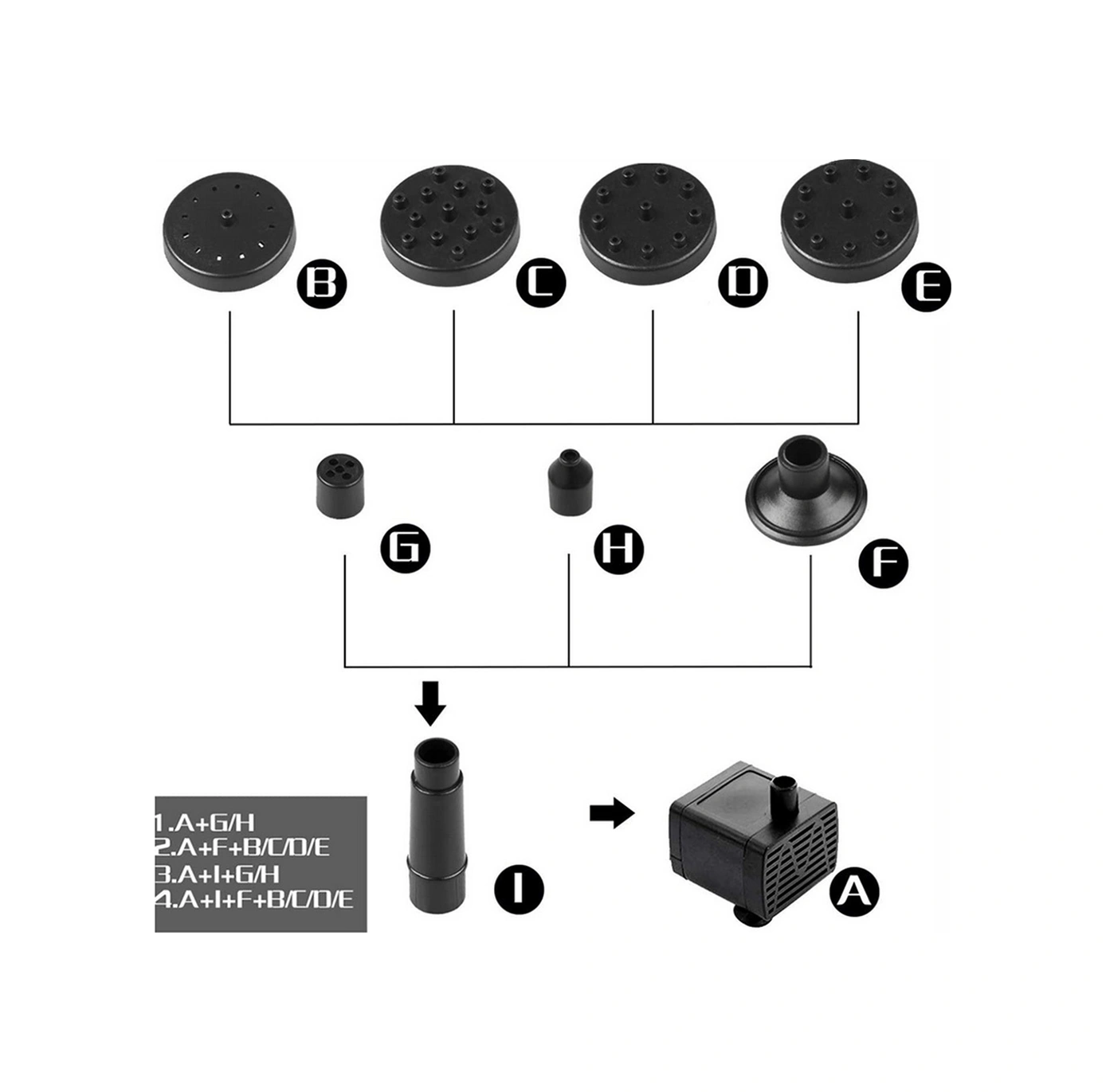 B C D E

G H F

1.A+G/H
2.A+F+B/C/D/E
3.A+I+G/H
4.A+I+F+B/C/D/E

I

A