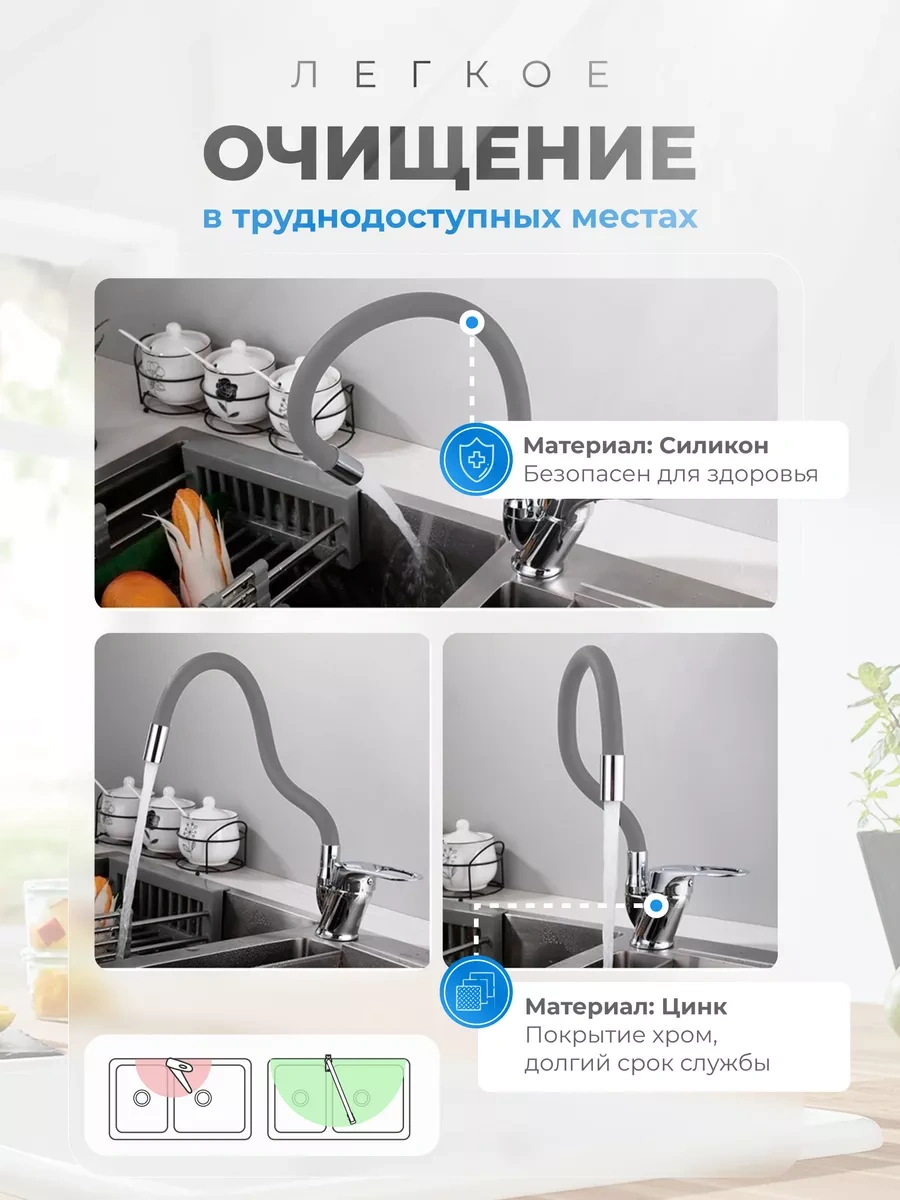 ЛЕГКОЕ

ОЧИЩЕНИЕ

в труднодоступных местах

Материал: Силикон
Безопасен для здоровья

Материал: Цинк
Покрытие хром, долгий срок службы