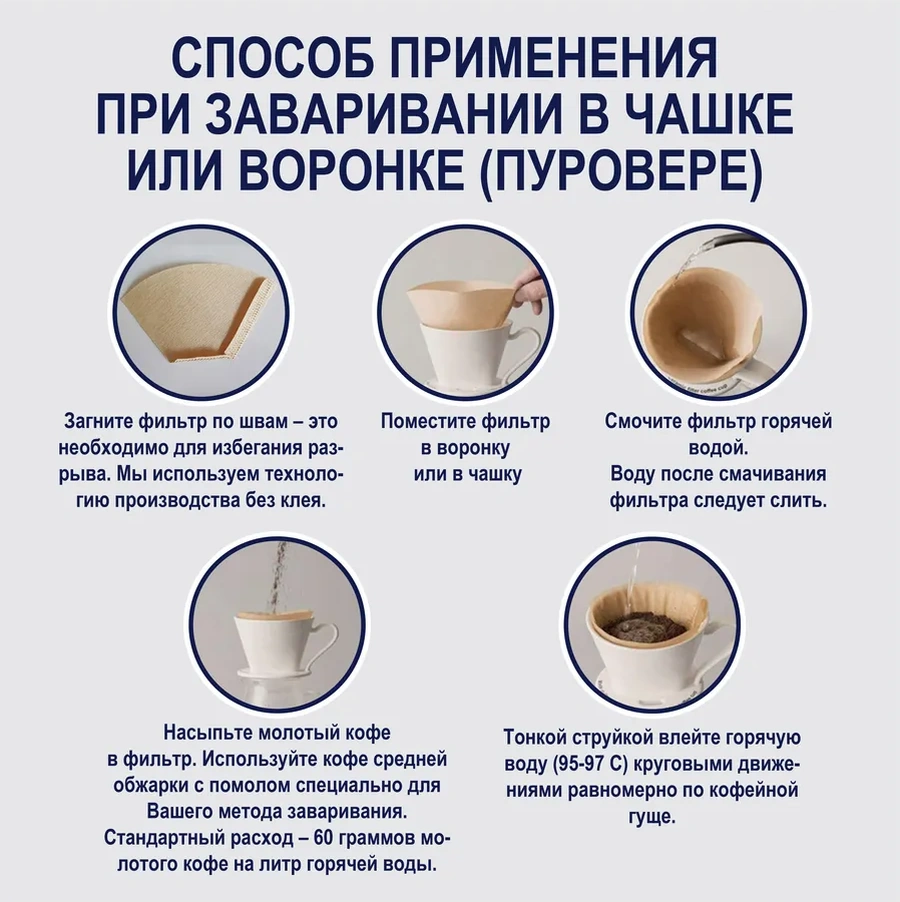 СПОСОБ ПРИМЕНЕНИЯ
ПРИ ЗАВАРИВАНИИ В ЧАШКЕ
ИЛИ ВОРОНКЕ (ПУРОВЕРЕ)

Загните фильтр по швам – это необходимо для избегания разрыва. Мы используем технологию производства без клея.

Поместите фильтр в воронку или в чашку

Смочите фильтр горячей водой.
Воду после смачивания фильтра следует слить.

Насыпьте молотый кофе в фильтр. Используйте кофе средней обжарки с помолом специально для Вашего метода заваривания.
Стандартный расход – 60 граммов молотого кофе на литр горячей воды.

Тонкой струйкой влейте горячую воду (95-97 С) круговыми движениями равномерно по кофейной гуще.