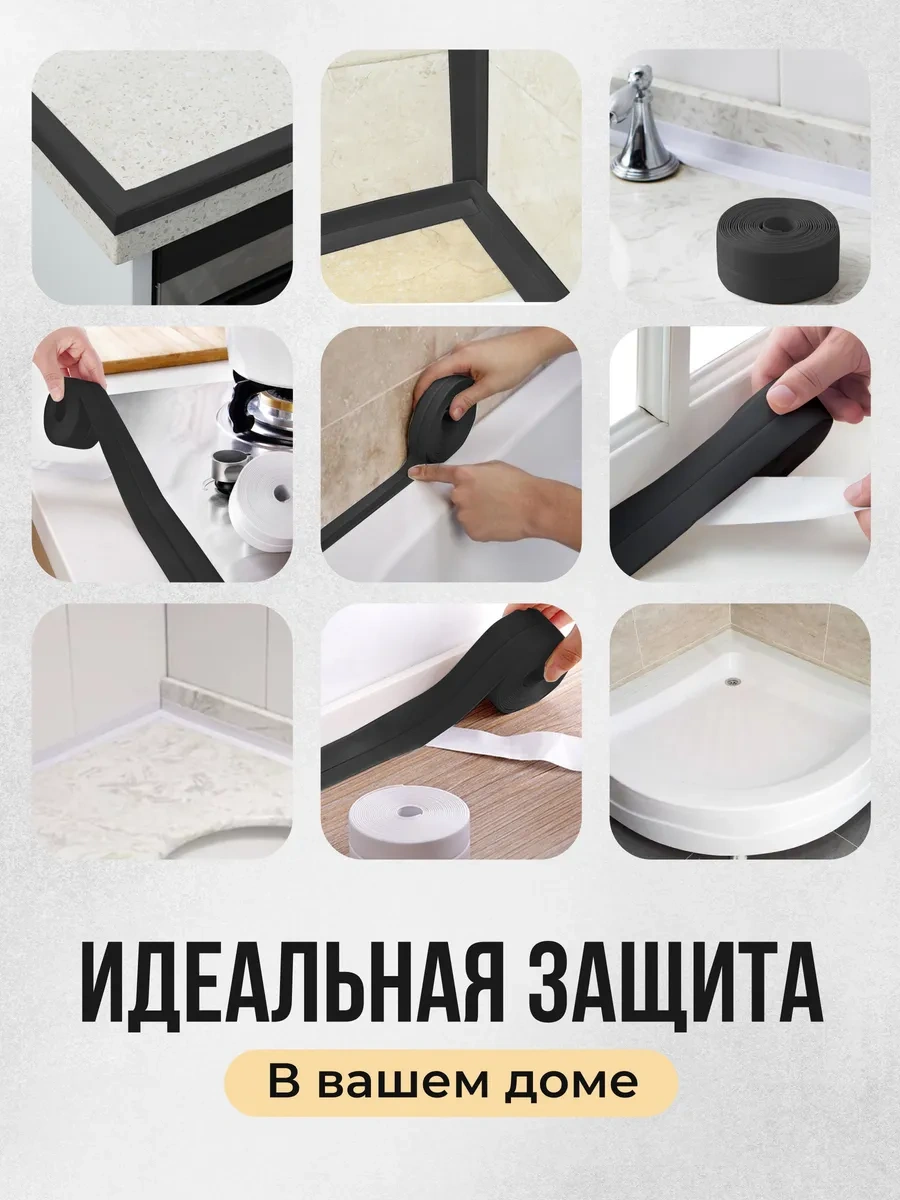 ИДЕАЛЬНАЯ ЗАЩИТА

В вашем доме