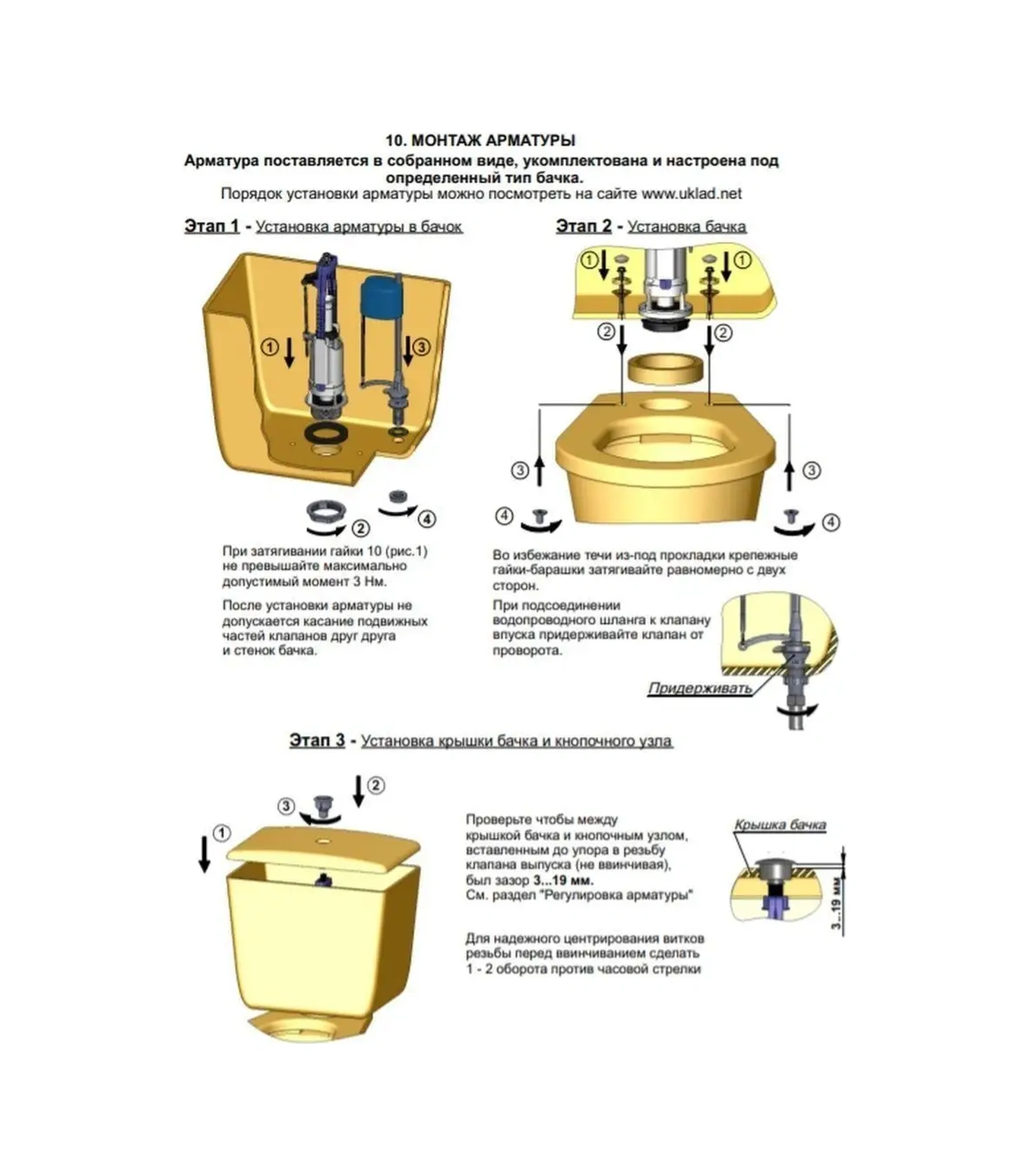 10. МОНТАЖ АРМАТУРЫ

Арматура поставляется в собранном виде, укомплектована и настроена под определенный тип бачка.

Порядок установки арматуры можно посмотреть на сайте www.uklad.net

Этап 1 - Установка арматуры в бачок

① ③ ② ④

При затягивании гайки 10 (рис.1) не превышайте максимально допустимый момент 3 Нм.

После установки арматуры не допускается касание подвижных частей клапанов друг друга и стенок бачка.

Этап 2 - Установка бачка

① ① ② ② ③ ③ ④ ④

Во избежание течи из-под прокладки крепежные гайки-барашки затягивайте равномерно с двух сторон.

При подсоединении водопроводного шланга к клапану впуска придерживайте клапан от проворота.

Придерживать

Этап 3 - Установка крышки бачка и кнопочного узла

① ② ③

Проверьте чтобы между крышкой бачка и кнопочным узлом, вставленным до упора в резьбу клапана выпуска (не ввинчивая), был зазор 3...19 мм.
См. раздел "Регулировка арматуры"

Для надежного центрирования витков резьбы перед ввинчиванием сделать 1 - 2 оборота против часовой стрелки

Крышка бачка

3...19 мм