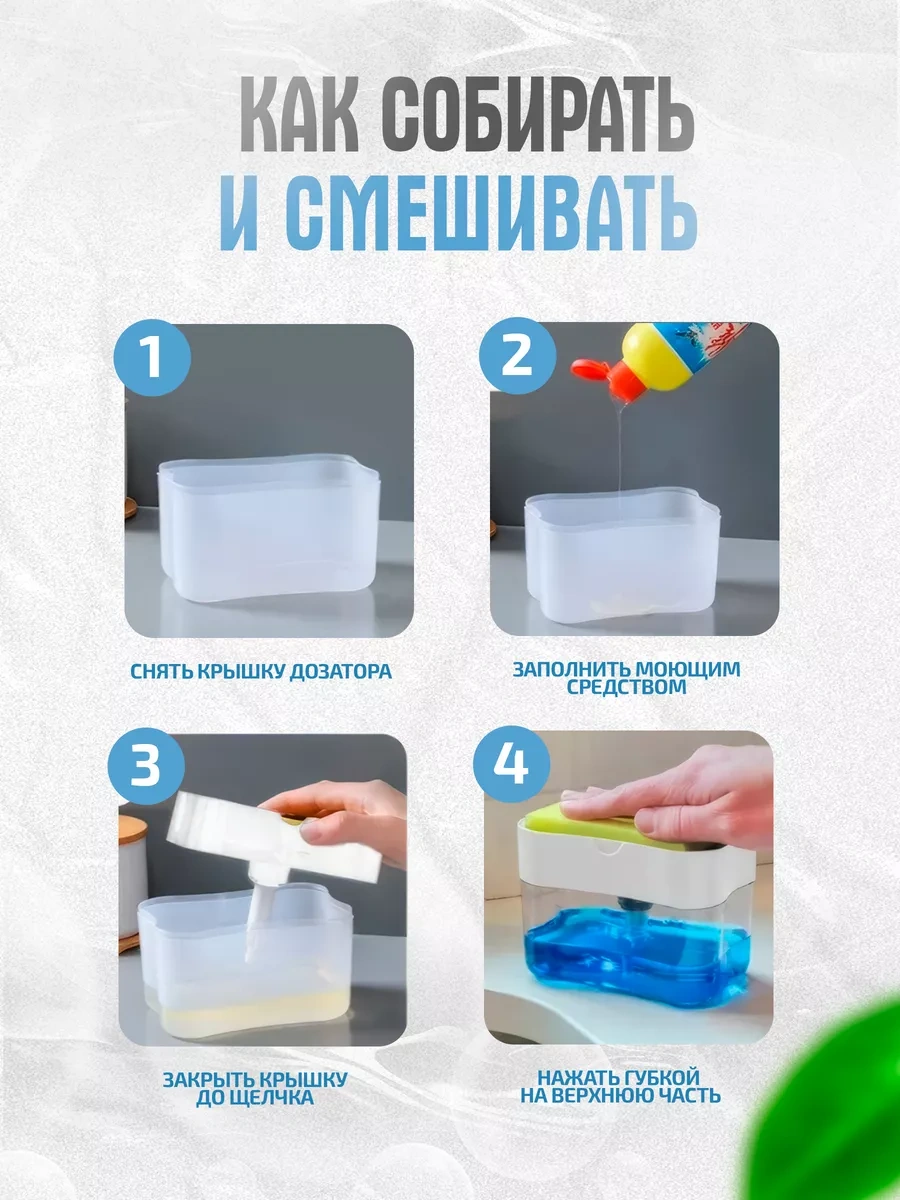 КАК СОБИРАТЬ
И СМЕШИВАТЬ

1

СНЯТЬ КРЫШКУ ДОЗАТОРА

2

ЗАПОЛНИТЬ МОЮЩИМ СРЕДСТВОМ

3

ЗАКРЫТЬ КРЫШКУ ДО ЩЕЛЧКА

4

НАЖАТЬ ГУБКОЙ НА ВЕРХНЮЮ ЧАСТЬ