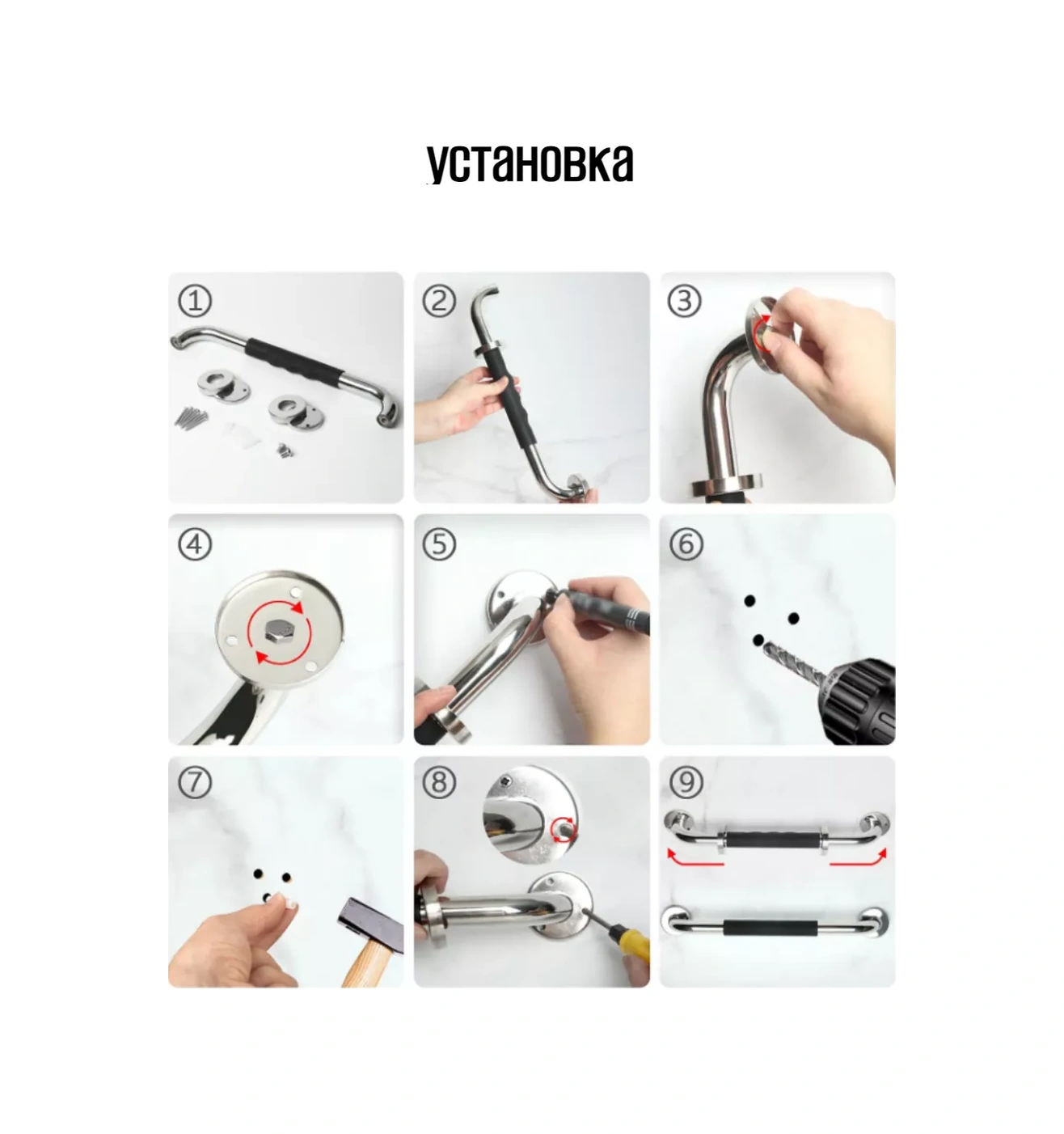 установка

①

②

③

④

⑤

⑥

⑦

⑧

⑨