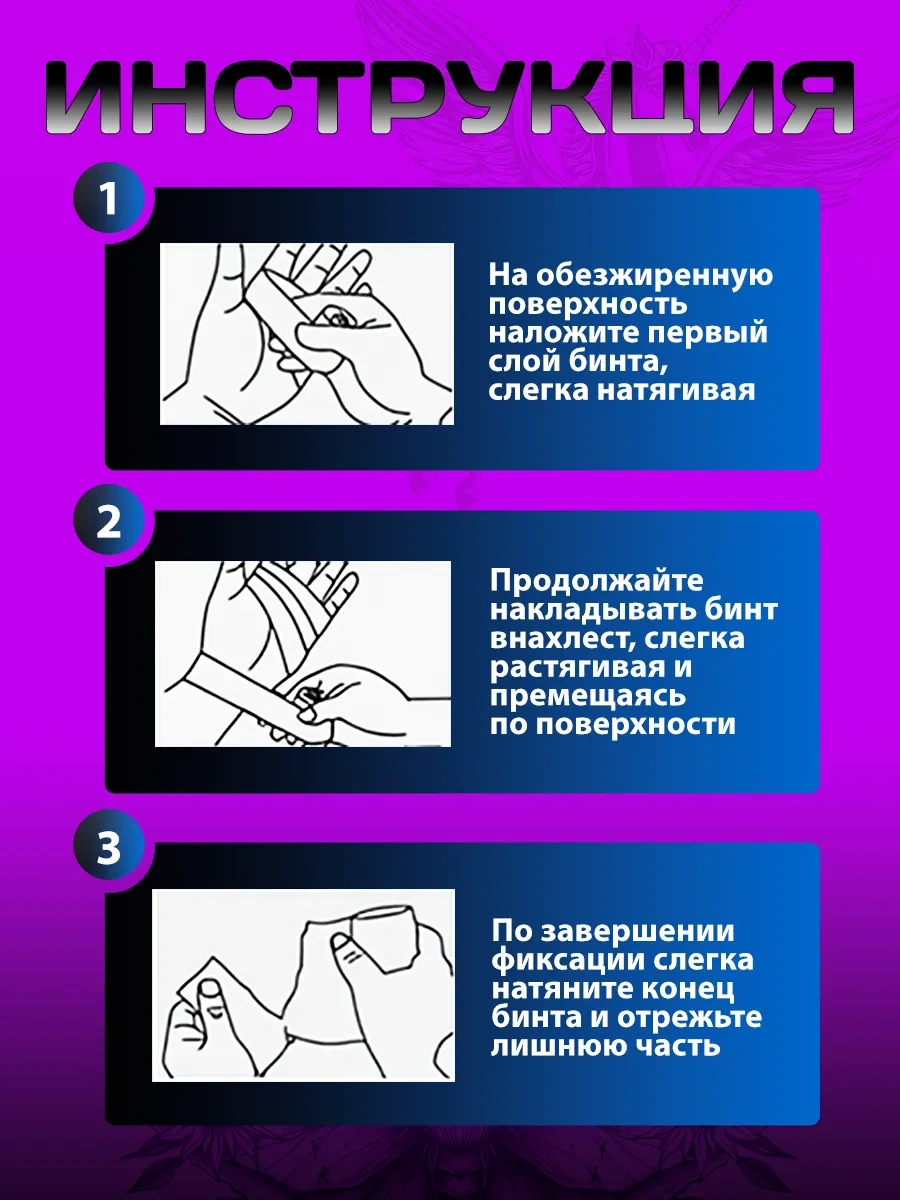 ИНСТРУКЦИЯ

1

На обезжиренную поверхность наложите первый слой бинта, слегка натягивая

2

Продолжайте накладывать бинт внахлест, слегка растягивая и премещаясь по поверхности

3

По завершении фиксации слегка натяните конец бинта и отрежьте лишнюю часть