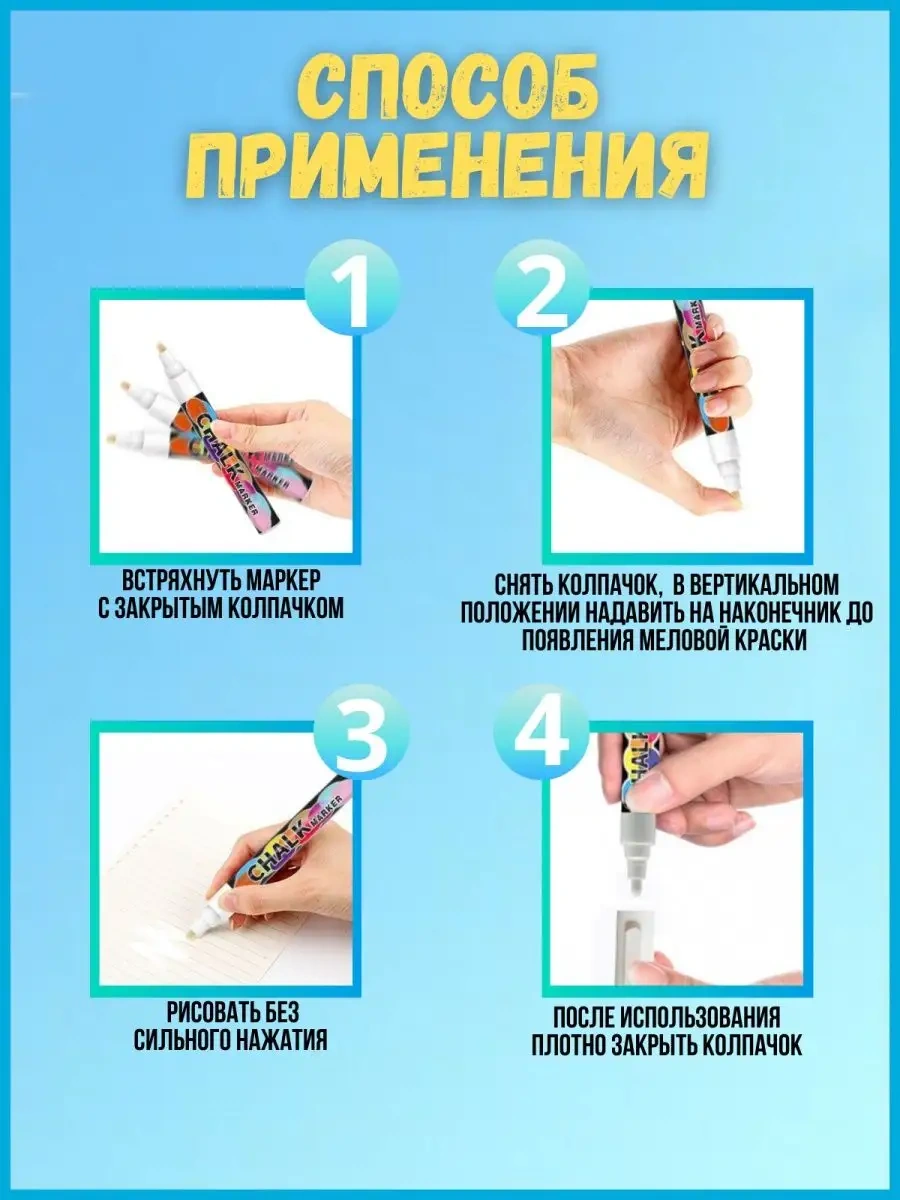 СПОСОБ ПРИМЕНЕНИЯ

1

CHALK MARKER

ВСТРЯХНУТЬ МАРКЕР С ЗАКРЫТЫМ КОЛПАЧКОМ

2

CHALK

СНЯТЬ КОЛПАЧОК, В ВЕРТИКАЛЬНОМ ПОЛОЖЕНИИ НАДАВИТЬ НА НАКОНЕЧНИК ДО ПОЯВЛЕНИЯ МЕЛОВОЙ КРАСКИ

3

CHALK MARKER

РИСОВАТЬ БЕЗ СИЛЬНОГО НАЖАТИЯ

4

ПОСЛЕ ИСПОЛЬЗОВАНИЯ ПЛОТНО ЗАКРЫТЬ КОЛПАЧОК