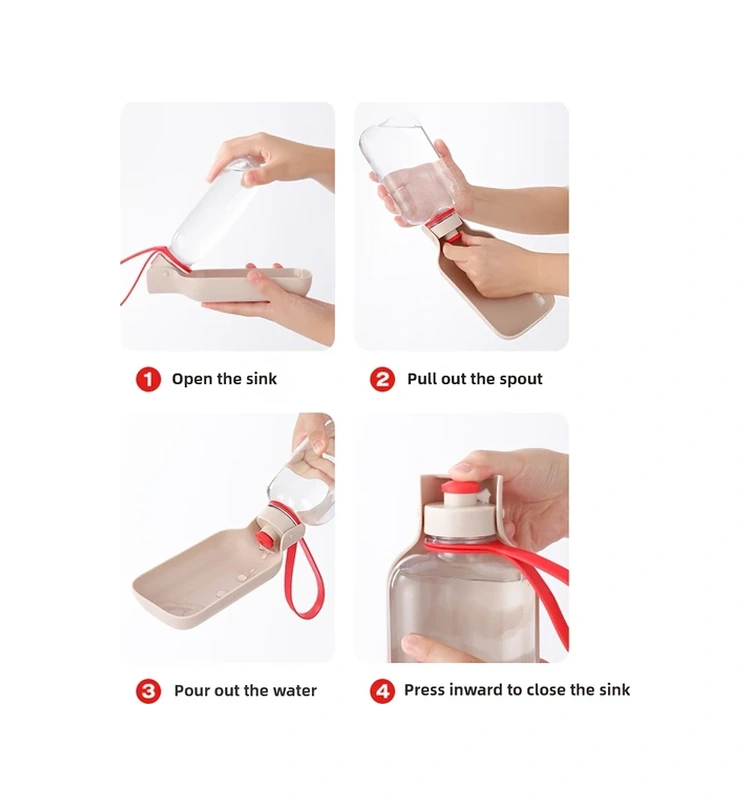 1 Open the sink

2 Pull out the spout

3 Pour out the water

4 Press inward to close the sink