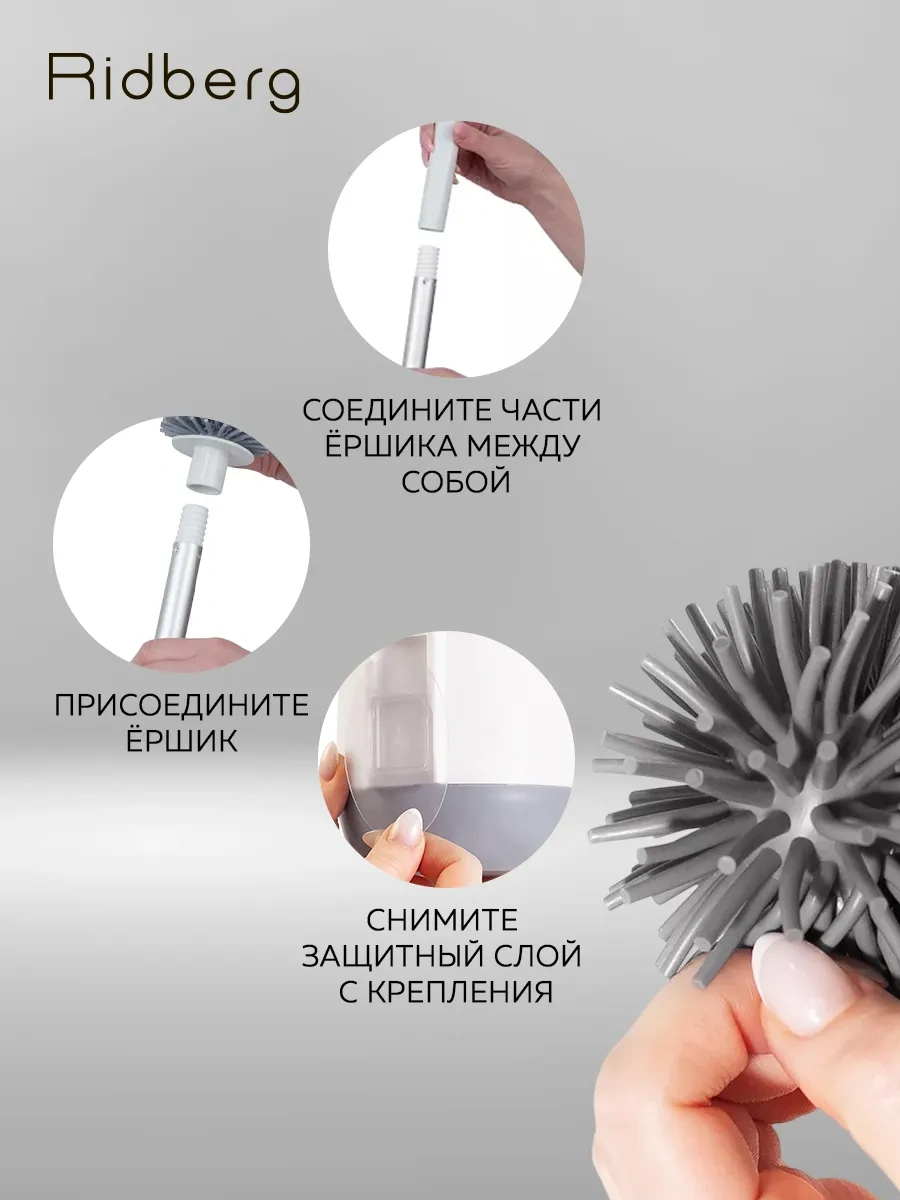 Ridberg

СОЕДИНИТЕ ЧАСТИ ЁРШИКА МЕЖДУ СОБОЙ

ПРИСОЕДИНИТЕ ЁРШИК

СНИМИТЕ ЗАЩИТНЫЙ СЛОЙ С КРЕПЛЕНИЯ