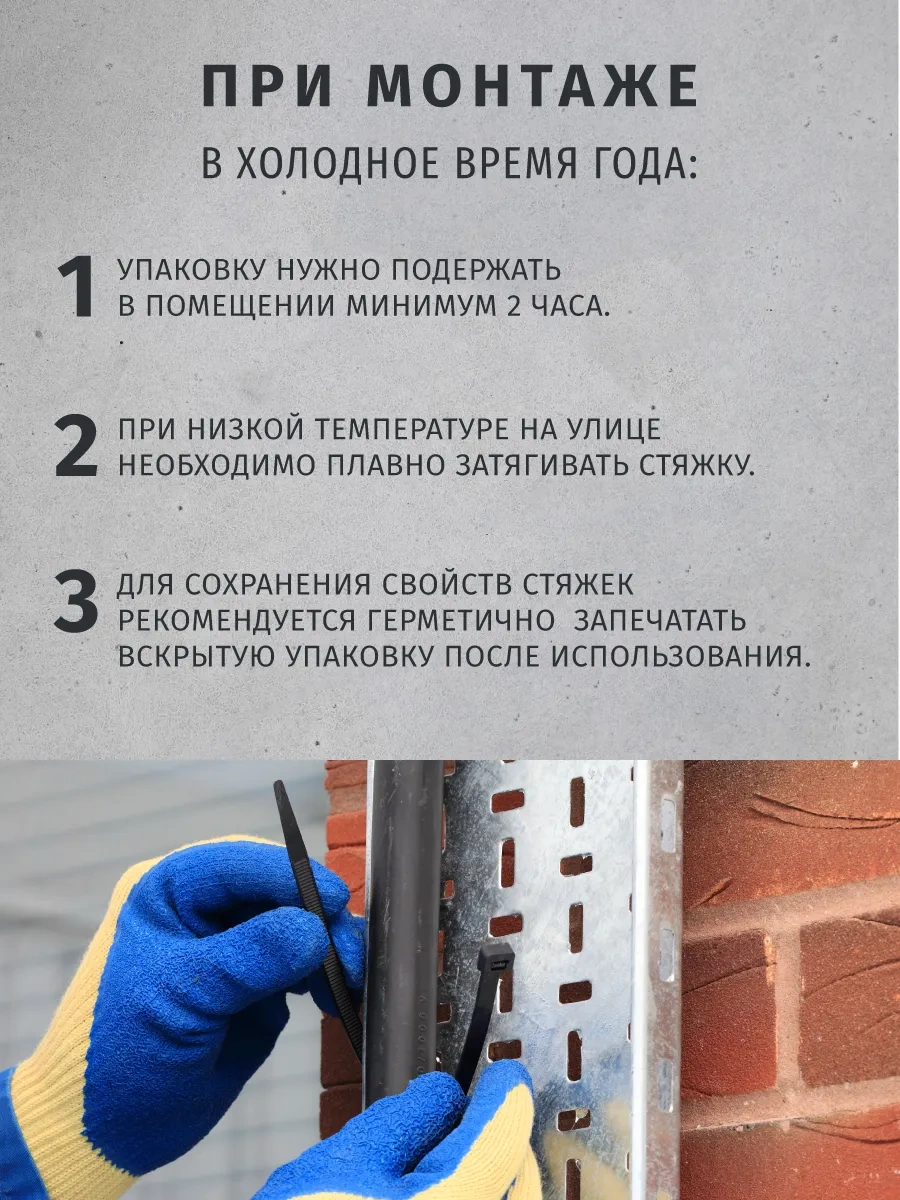 ПРИ МОНТАЖЕ

В ХОЛОДНОЕ ВРЕМЯ ГОДА:

1 УПАКОВКУ НУЖНО ПОДЕРЖАТЬ В ПОМЕЩЕНИИ МИНИМУМ 2 ЧАСА.

2 ПРИ НИЗКОЙ ТЕМПЕРАТУРЕ НА УЛИЦЕ НЕОБХОДИМО ПЛАВНО ЗАТЯГИВАТЬ СТЯЖКУ.

3 ДЛЯ СОХРАНЕНИЯ СВОЙСТВ СТЯЖЕК РЕКОМЕНДУЕТСЯ ГЕРМЕТИЧНО ЗАПЕЧАТАТЬ ВСКРЫТУЮ УПАКОВКУ ПОСЛЕ ИСПОЛЬЗОВАНИЯ.